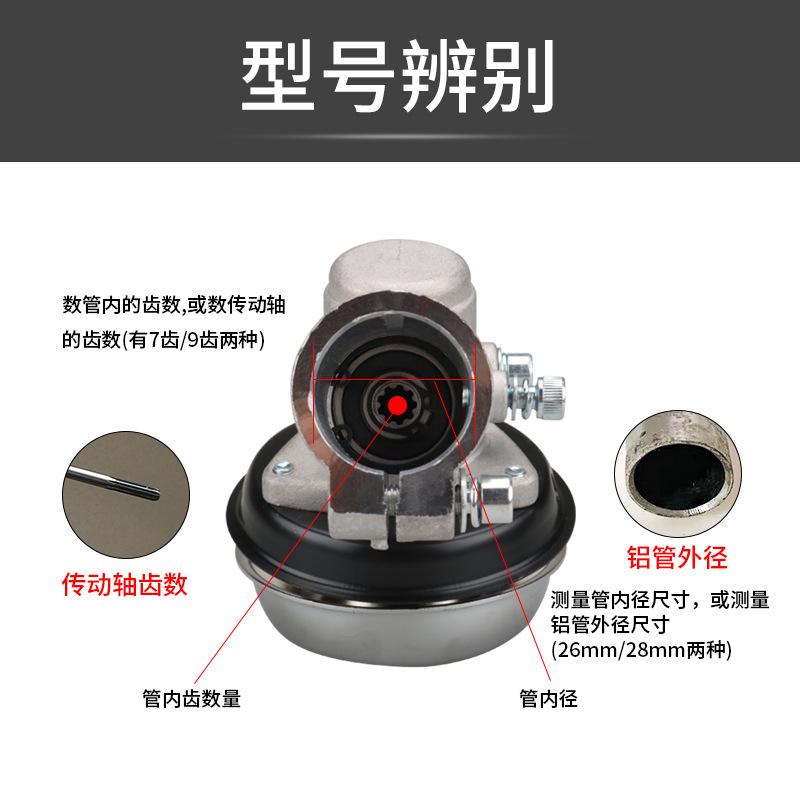 型号辨别

数管内的齿数,或数传动轴的齿数(有7齿/9齿两种)

传动轴齿数

铝管外径

测量管内径尺寸，或测量铝管外径尺寸
(26mm/28mm两种)

管内齿数量

管内径