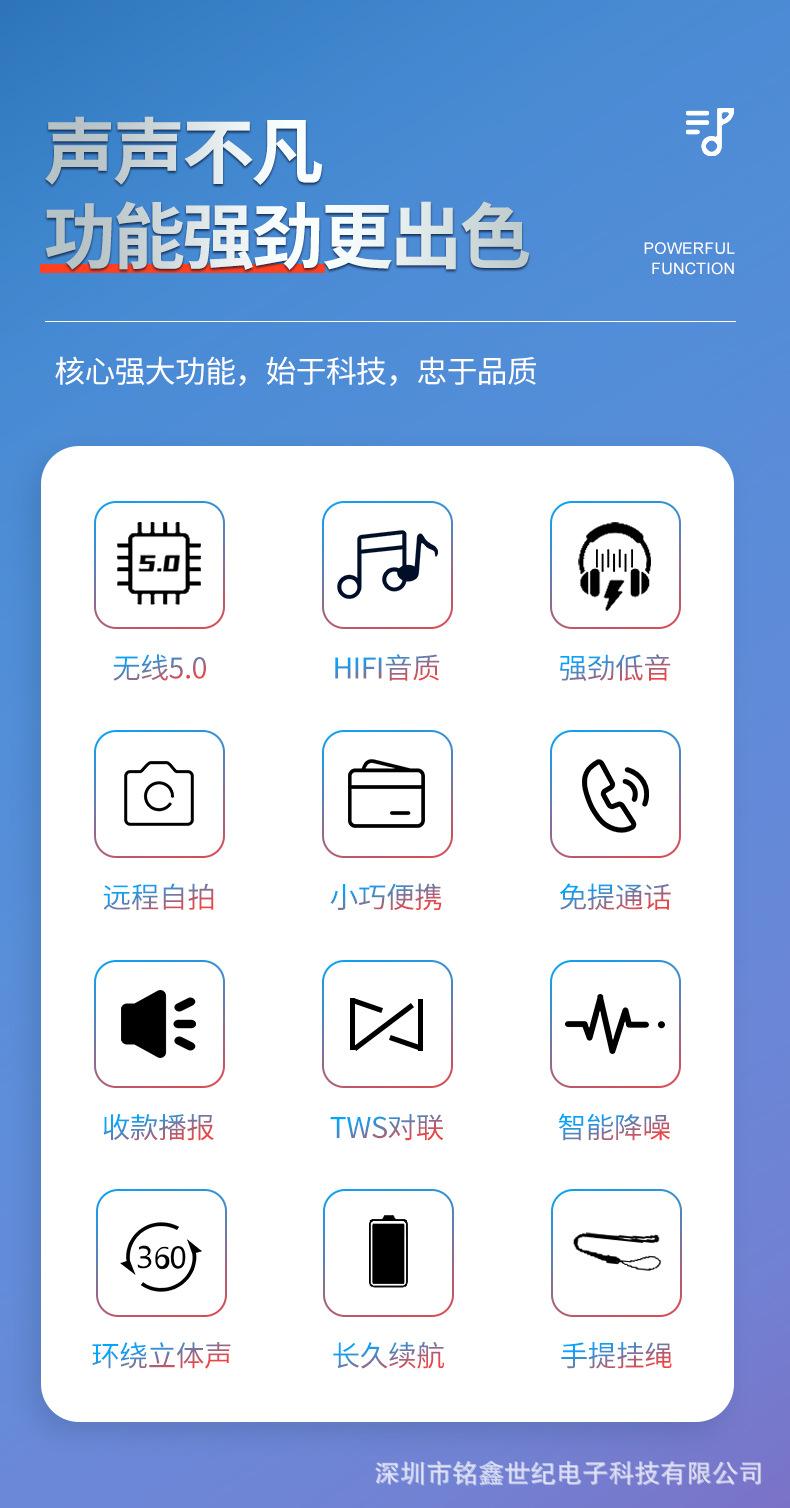 声声不凡
功能强劲更出色

POWERFUL
FUNCTION

核心强大功能，始于科技，忠于品质

5.0

无线5.0

HIFI音质

强劲低音

远程自拍

小巧便携

免提通话

收款播报

TWS对联

智能降噪

360

环绕立体声

长久续航

手提挂绳

深圳市铭鑫世纪电子科技有限公司