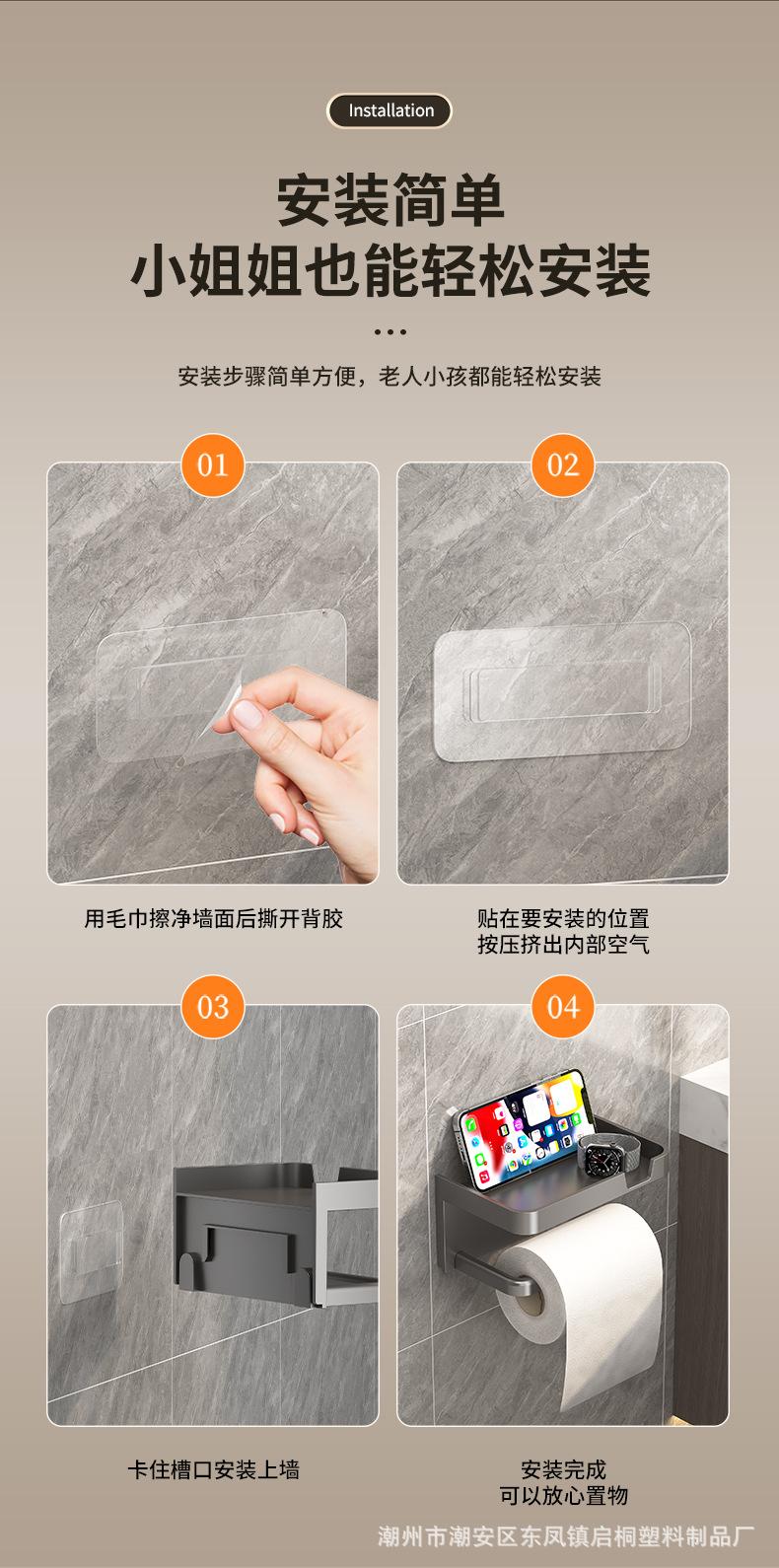 Installation

安装简单
小姐姐也能轻松安装

安装步骤简单方便，老人小孩都能轻松安装

01

用毛巾擦净墙面后撕开背胶

02

贴在要安装的位置
按压挤出内部空气

03

卡住槽口安装上墙

04

安装完成
可以放心置物

潮州市潮安区东凤镇启桐塑料制品厂