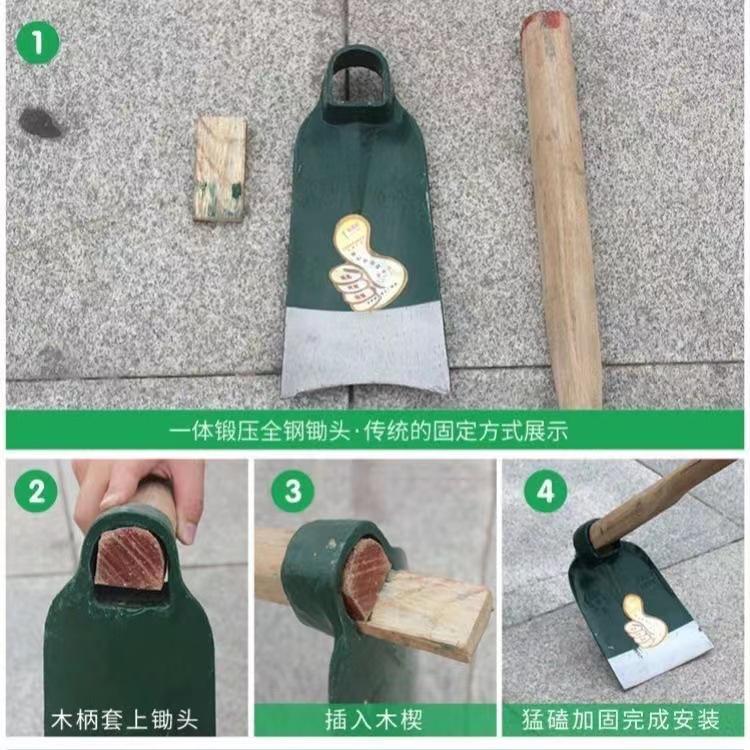 1

一体锻压全钢锄头·传统的固定方式展示

2

木柄套上锄头

3

插入木楔

4

猛磕加固完成安装