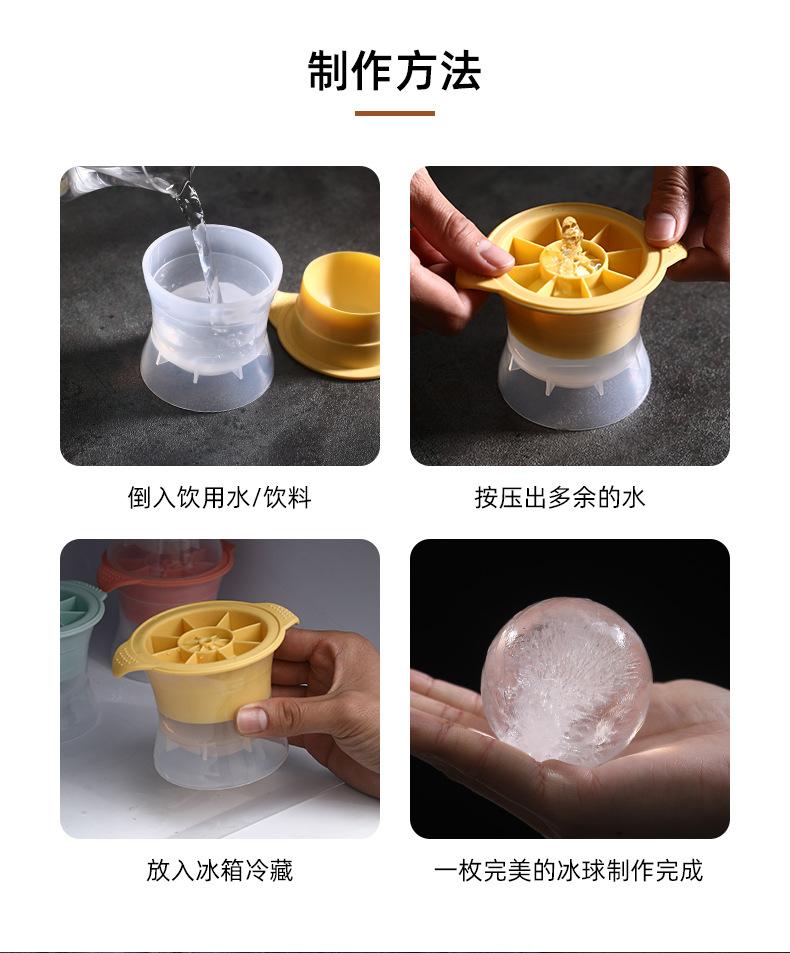 制作方法

倒入饮用水/饮料

按压出多余的水

放入冰箱冷藏

一枚完美的冰球制作完成