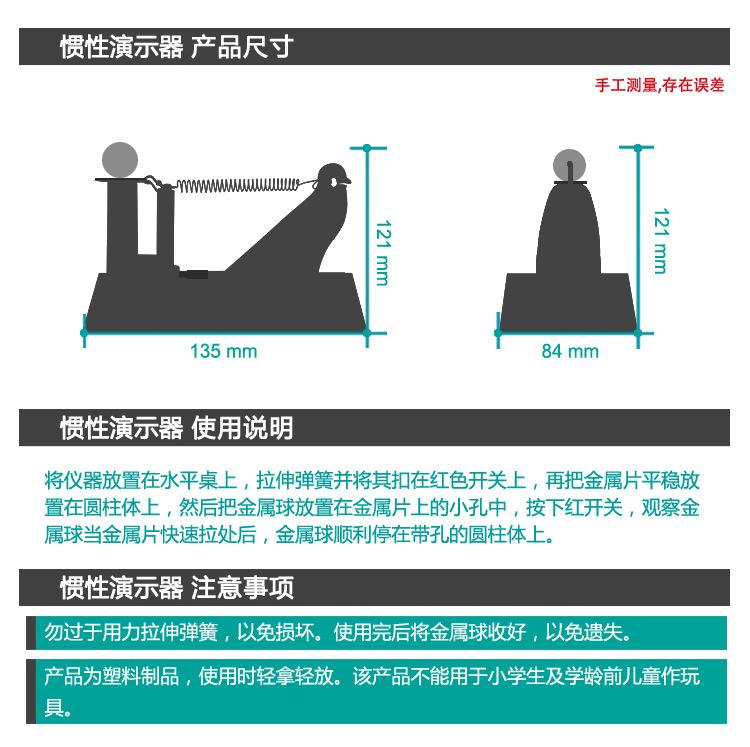 惯性演示器 产品尺寸

手工测量,存在误差

121 mm

135 mm

121 mm

84 mm

惯性演示器 使用说明

将仪器放置在水平桌上，拉伸弹簧并将其扣在红色开关上，再把金属片平稳放置在圆柱体上，然后把金属球放置在金属片上的小孔中，按下红开关，观察金属球当金属片快速拉处后，金属球顺利停在带孔的圆柱体上。

惯性演示器 注意事项

勿过于用力拉伸弹簧，以免损坏。使用完后将金属球收好，以免遗失。

产品为塑料制品，使用时轻拿轻放。该产品不能用于小学生及学龄前儿童作玩具。