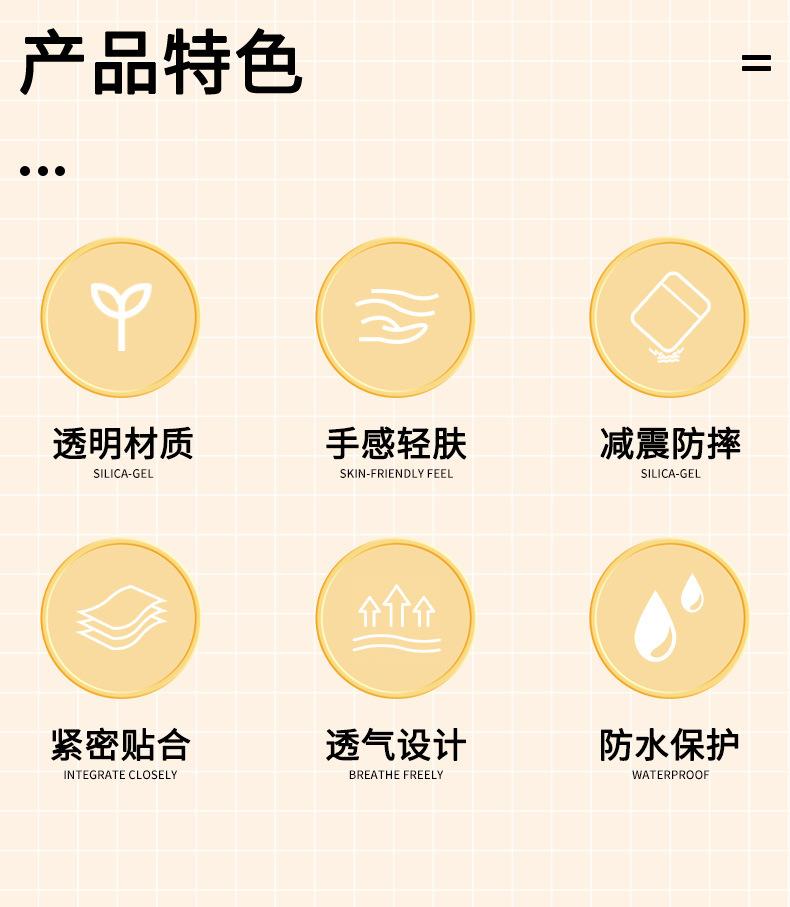 产品特色

透明材质
SILICA-GEL

手感轻肤
SKIN-FRIENDLY FEEL

减震防摔
SILICA-GEL

紧密贴合
INTEGRATE CLOSELY

透气设计
BREATHE FREELY

防水保护
WATERPROOF