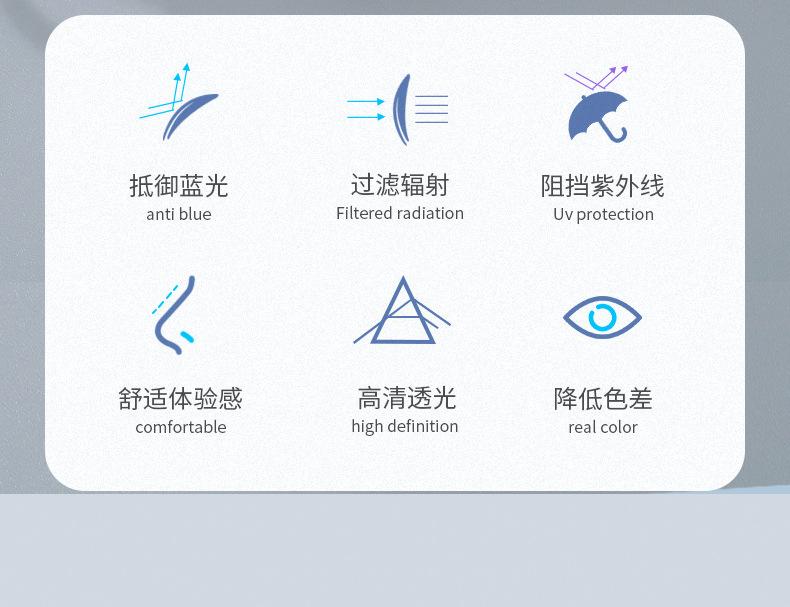 抵御蓝光
anti blue

过滤辐射
Filtered radiation

阻挡紫外线
Uv protection

舒适体验感
comfortable

高清透光
high definition

降低色差
real color