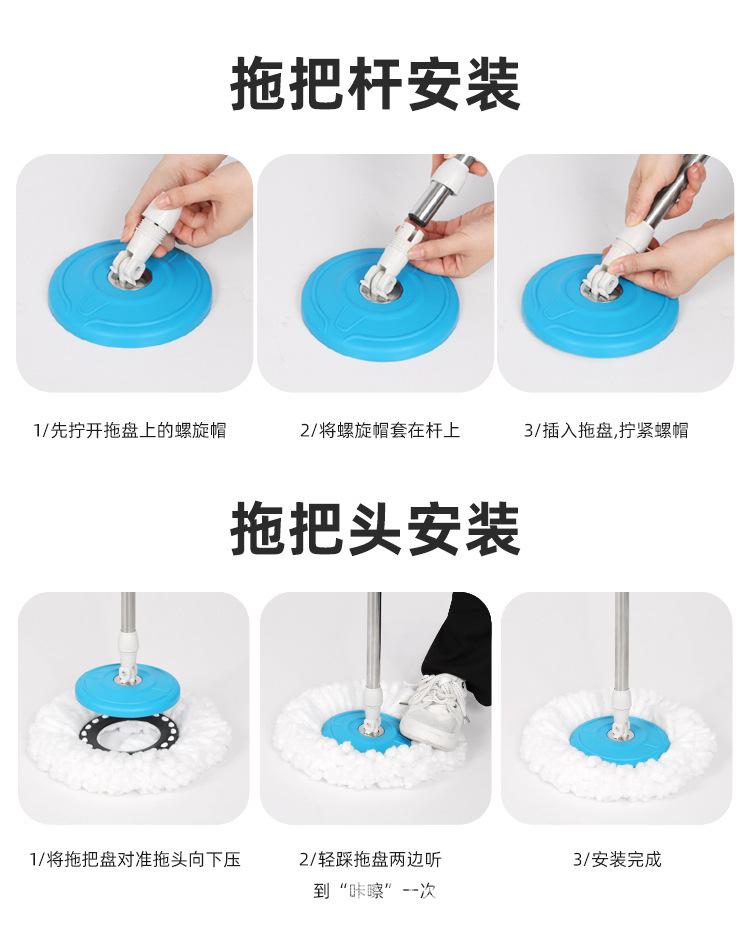 拖把杆安装

1/先拧开拖盘上的螺旋帽

2/将螺旋帽套在杆上

3/插入拖盘,拧紧螺帽

拖把头安装

1/将拖把盘对准拖头向下压

2/轻踩拖盘两边听到“咔嚓”一次

3/安装完成