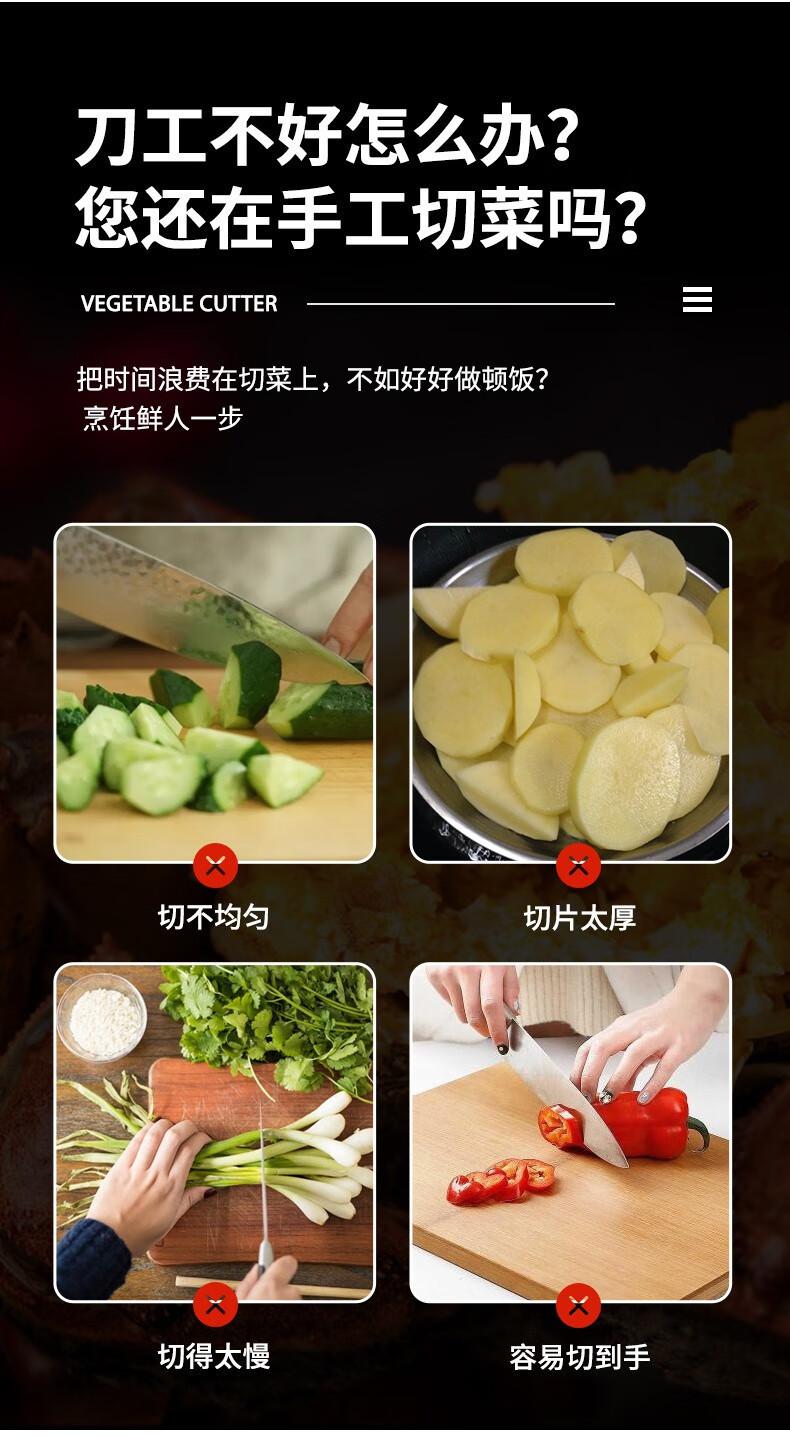 刀工不好怎么办？
您还在手工切菜吗？

VEGETABLE CUTTER

把时间浪费在切菜上，不如好好做顿饭？
烹饪鲜人一步

切不均匀

切片太厚

切得太慢

容易切到手