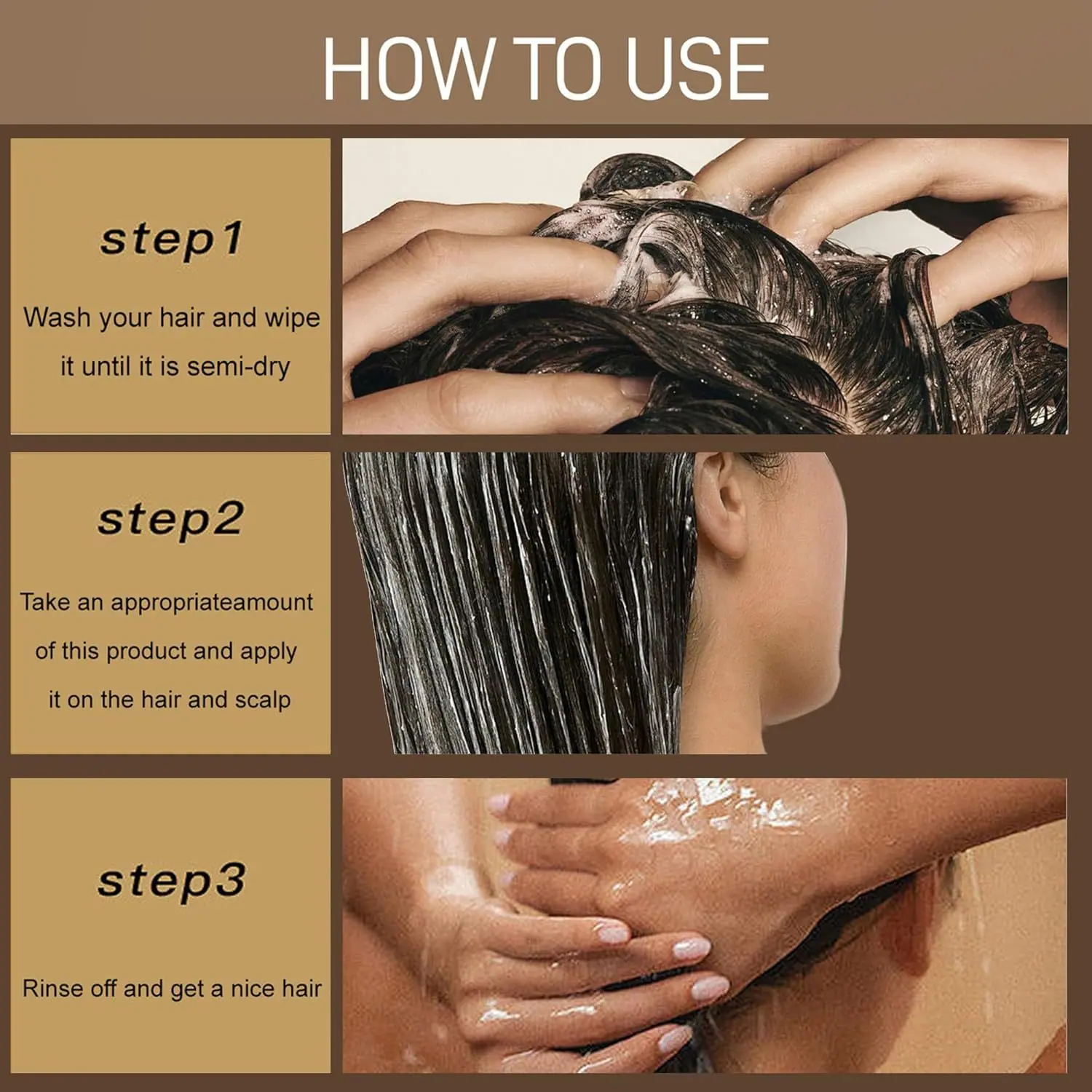 HOW TO USE

step1

Wash your hair and wipe it until it is semi-dry

step2

Take an appropriateamount of this product and apply it on the hair and scalp

step3

Rinse off and get a nice hair