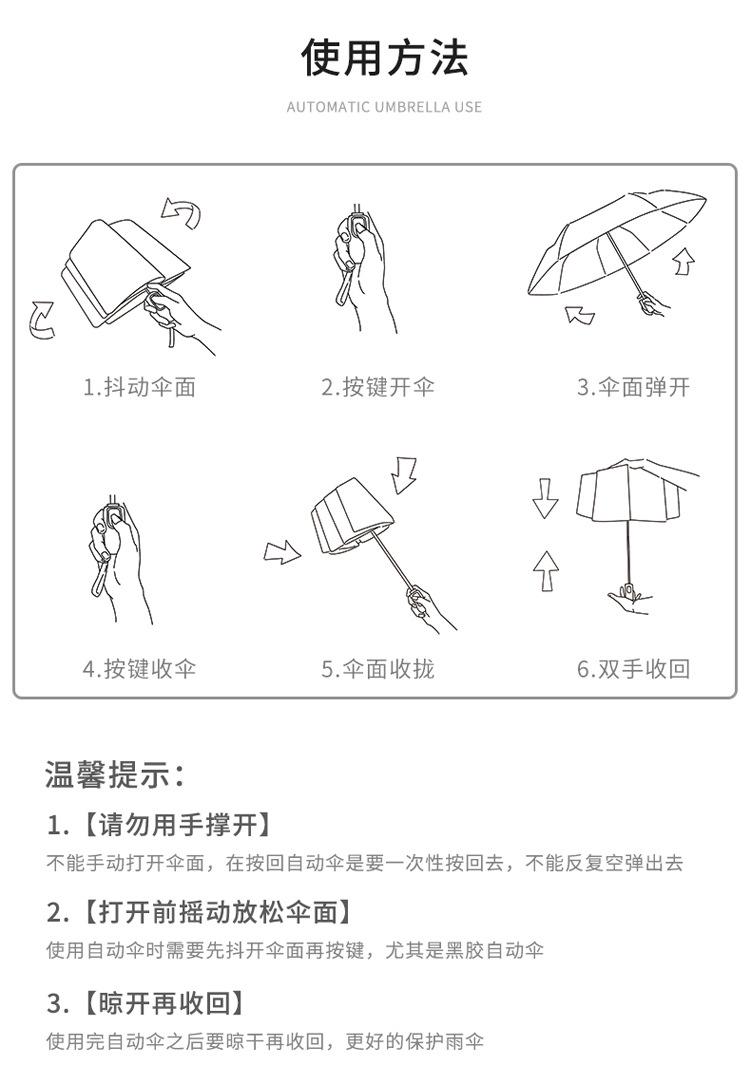 使用方法

AUTOMATIC UMBRELLA USE

1.抖动伞面

2.按键开伞

3.伞面弹开

4.按键收伞

5.伞面收拢

6.双手收回

温馨提示:

1.【请勿用手撑开】

不能手动打开伞面，在按回自动伞是要一次性按回去，不能反复空弹出去

2.【打开前摇动放松伞面】

使用自动伞时需要先抖开伞面再按键，尤其是黑胶自动伞

3.【晾开再收回】

使用完自动伞之后要晾干再收回，更好的保护雨伞