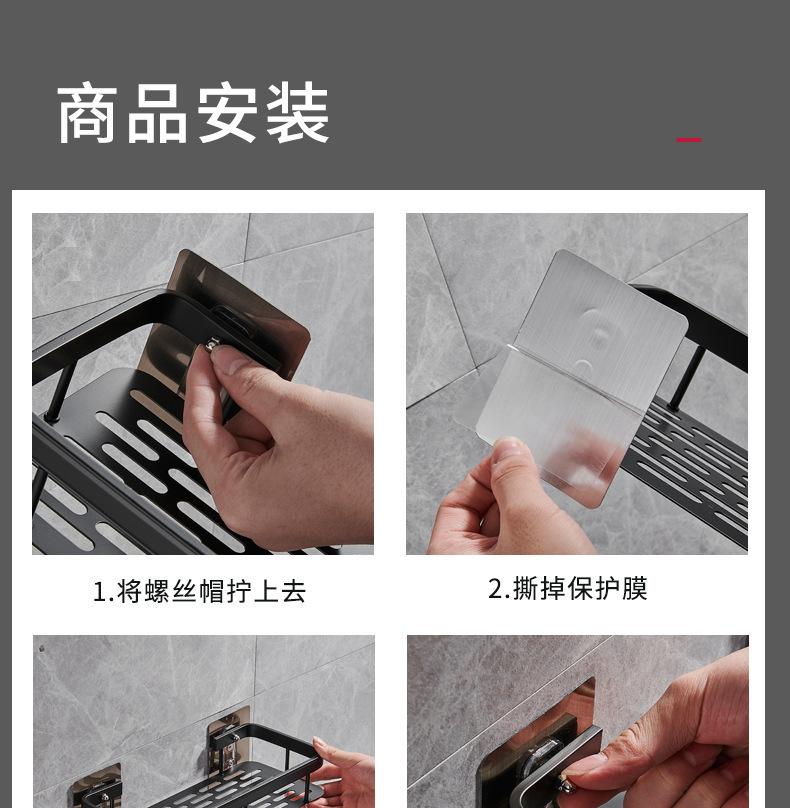 商品安装

1.将螺丝帽拧上去

2.撕掉保护膜