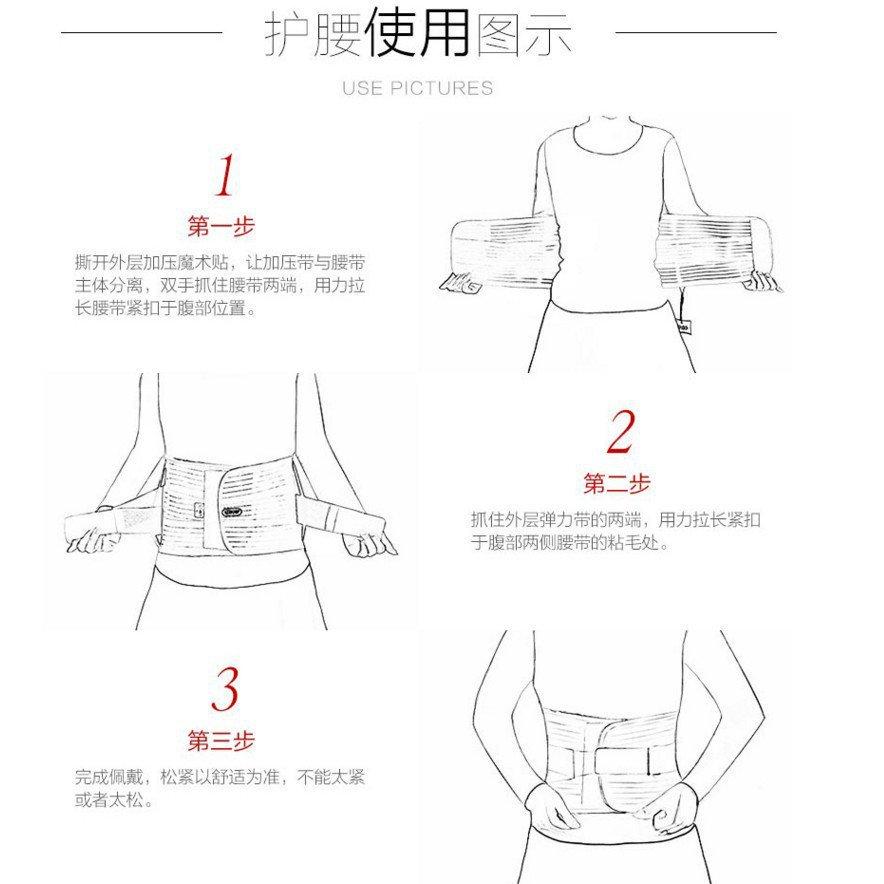 护腰使用图示

USE PICTURES

1

第一步

撕开外层加压魔术贴，让加压带与腰带主体分离，双手抓住腰带两端，用力拉长腰带紧扣于腹部位置。

2

第二步

抓住外层弹力带的两端，用力拉长紧扣于腹部两侧腰带的粘毛处。

3

第三步

完成佩戴，松紧以舒适为准，不能太紧或者太松。