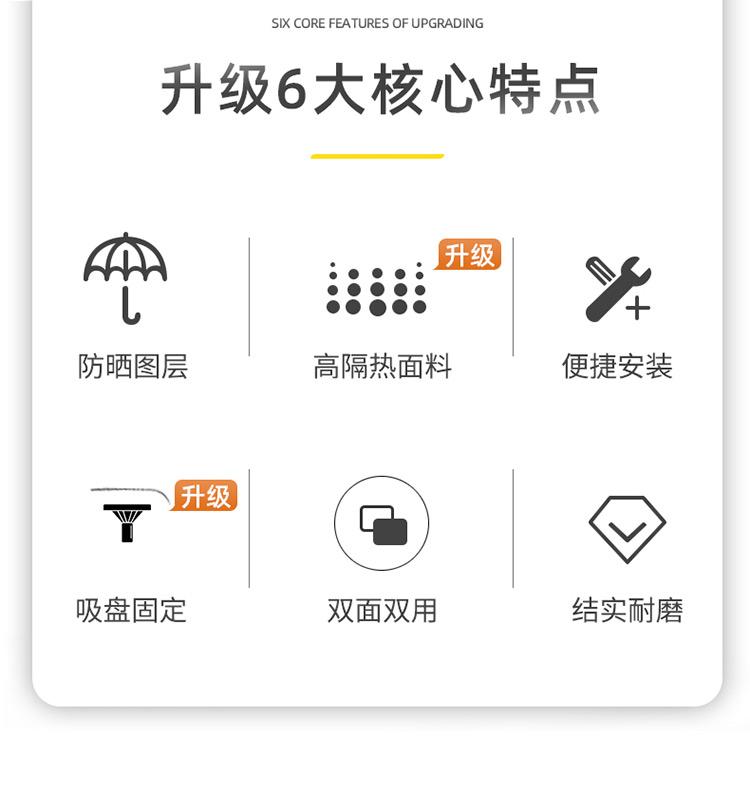 SIX CORE FEATURES OF UPGRADING

升级6大核心特点

防晒图层

升级

高隔热面料

便捷安装

升级

吸盘固定

双面双用

结实耐磨