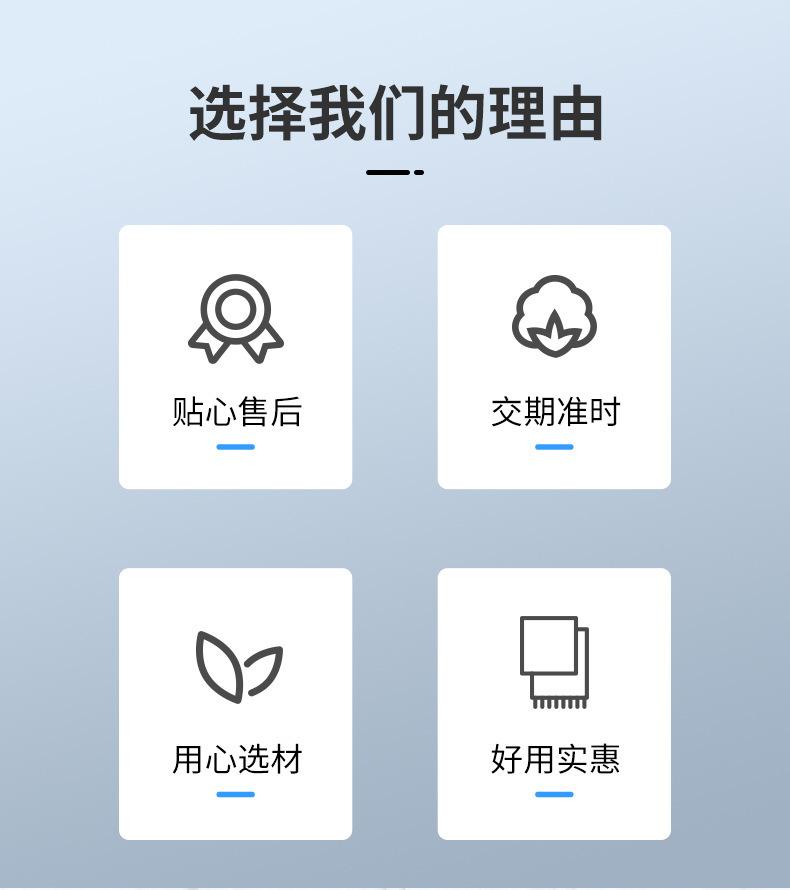 选择我们的理由

贴心售后

交期准时

用心选材

好用实惠