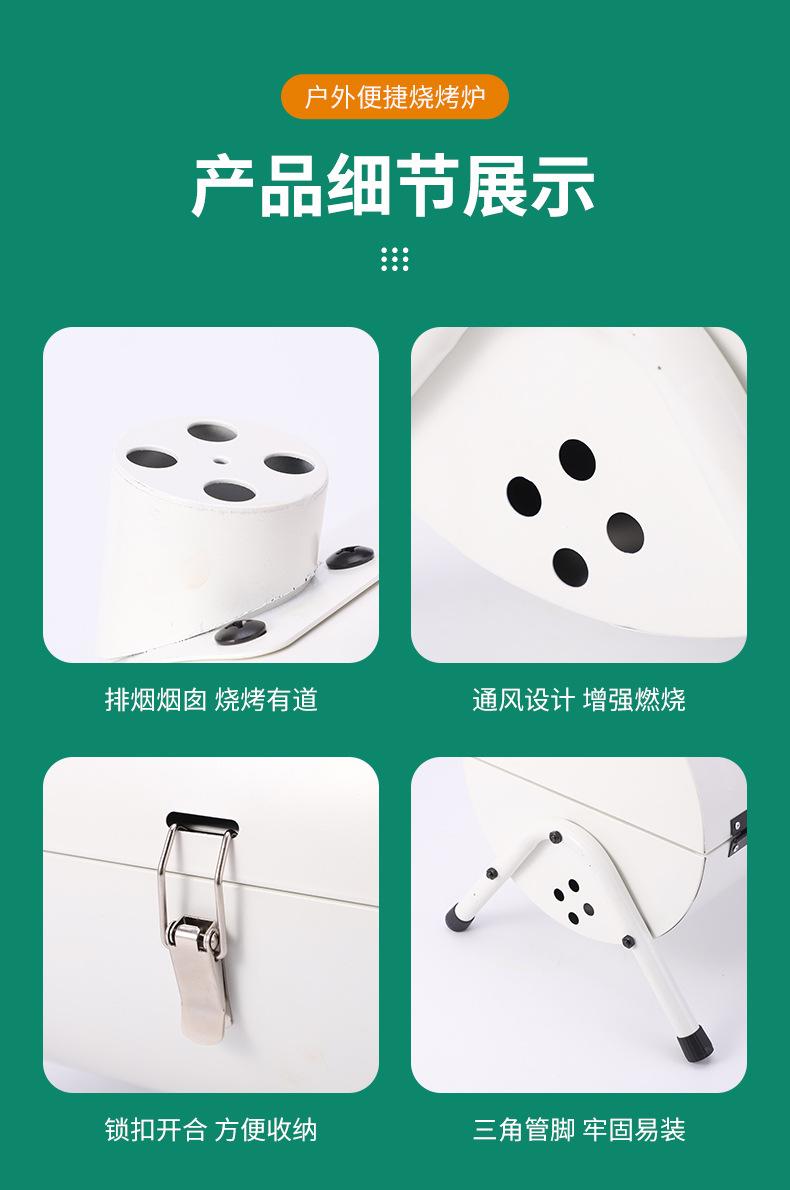 户外便捷烧烤炉

产品细节展示

排烟烟囱 烧烤有道

通风设计 增强燃烧

锁扣开合 方便收纳

三角管脚 牢固易装