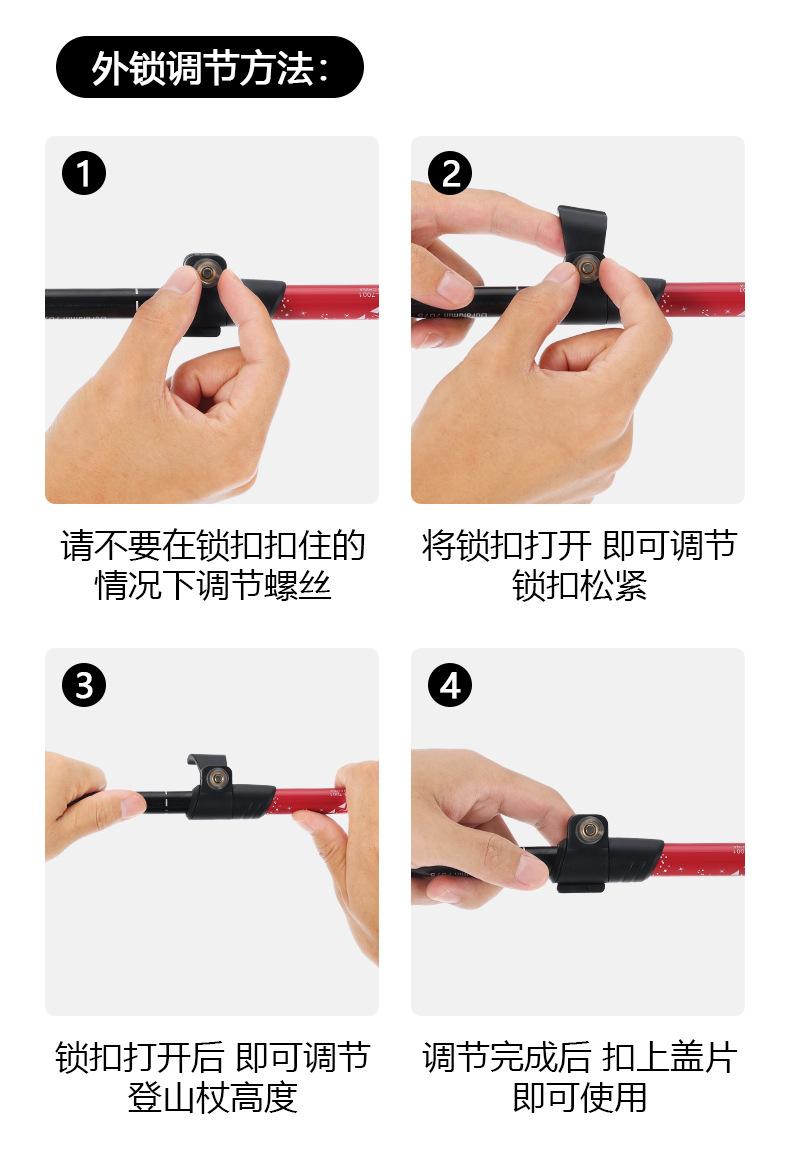 外锁调节方法：

1

请不要在锁扣扣住的情况下调节螺丝

2

将锁扣打开 即可调节锁扣松紧

3

锁扣打开后 即可调节登山杖高度

4

调节完成后 扣上盖片即可使用