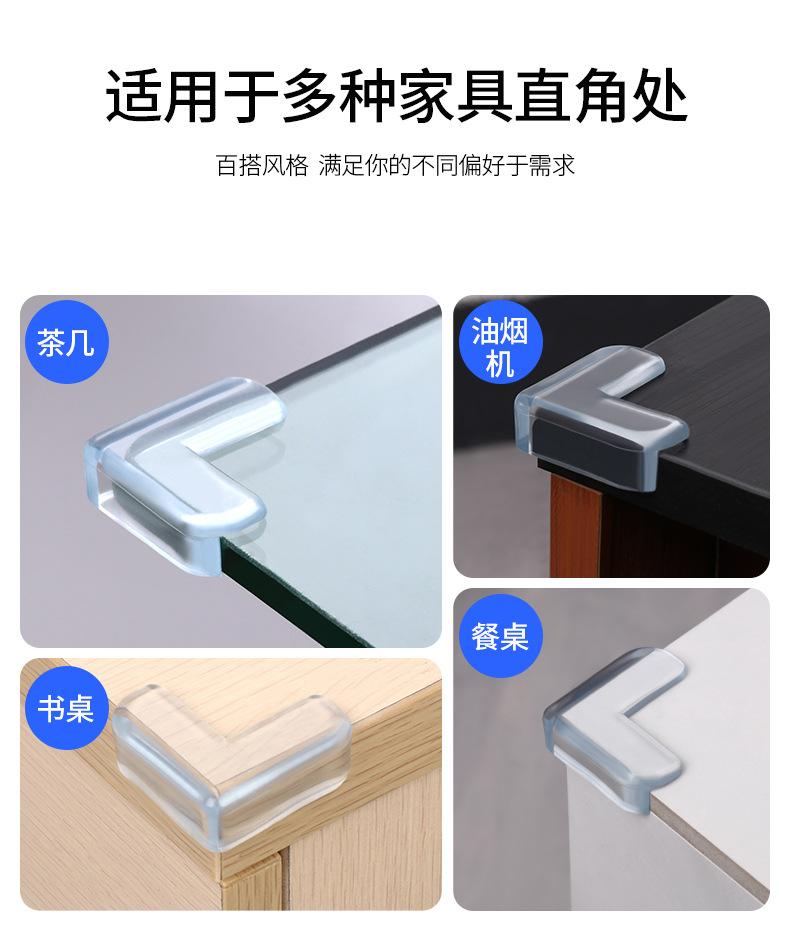 适用于多种家具直角处

百搭风格 满足你的不同偏好于需求

茶几

油烟机

书桌

餐桌