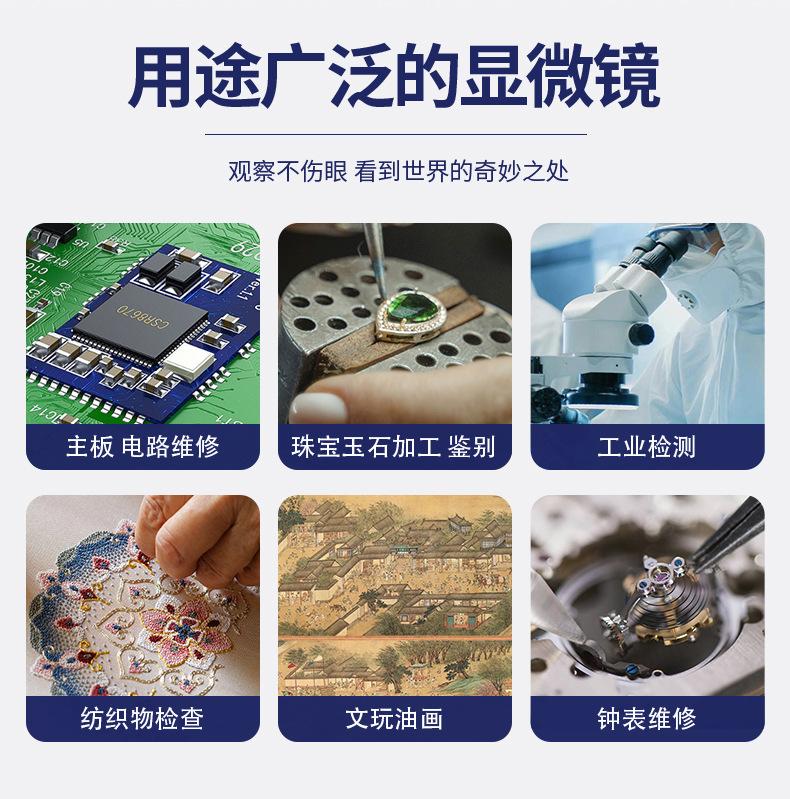 用途广泛的显微镜

观察不伤眼 看到世界的奇妙之处

CSR8670

主板 电路维修

珠宝玉石加工 鉴别

工业检测

纺织物检查

文玩油画

钟表维修