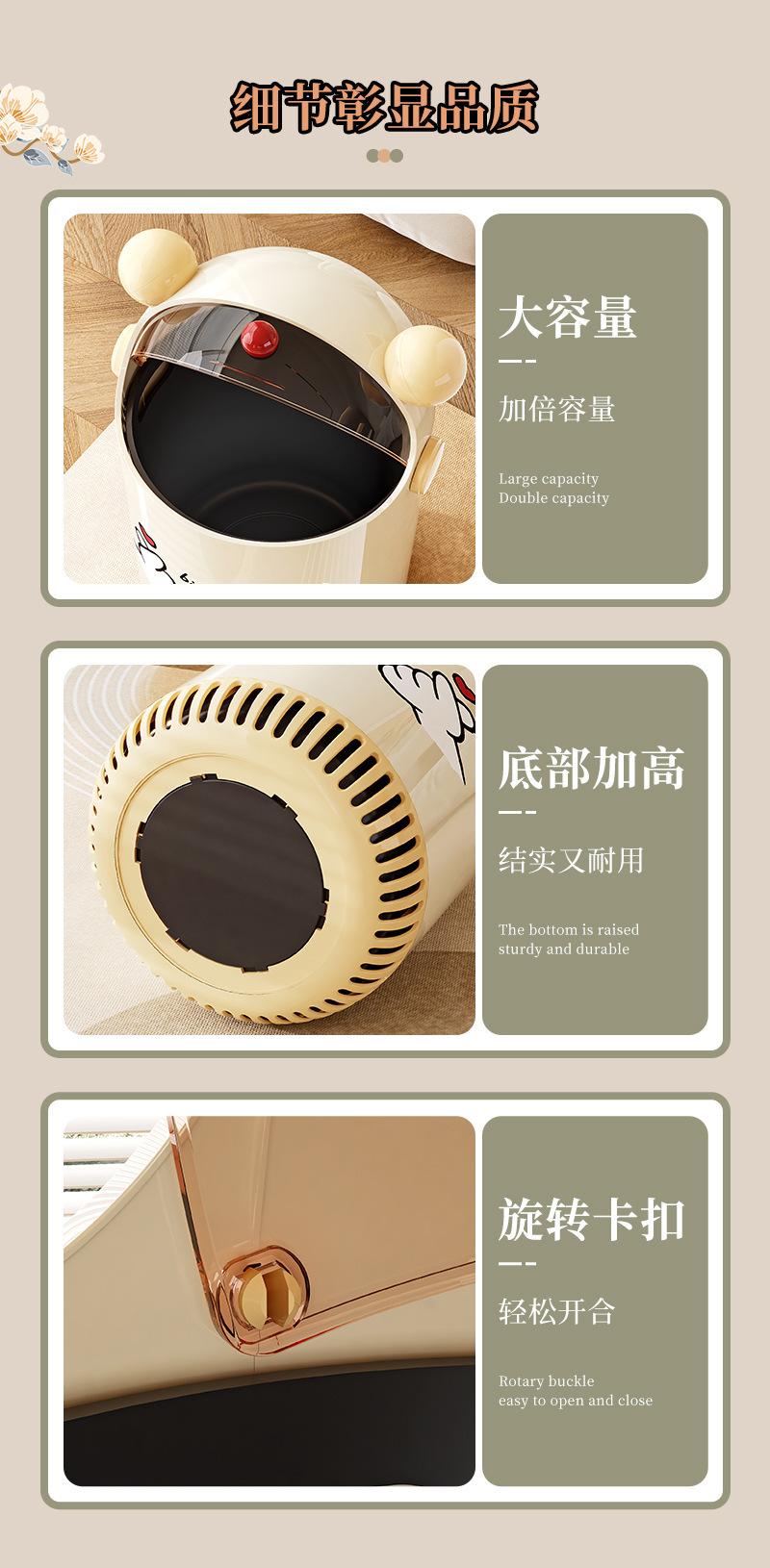 细节彰显品质

大容量

加倍容量

Large capacity
Double capacity

底部加高

结实又耐用

The bottom is raised
sturdy and durable

旋转卡扣

轻松开合

Rotary buckle
easy to open and close