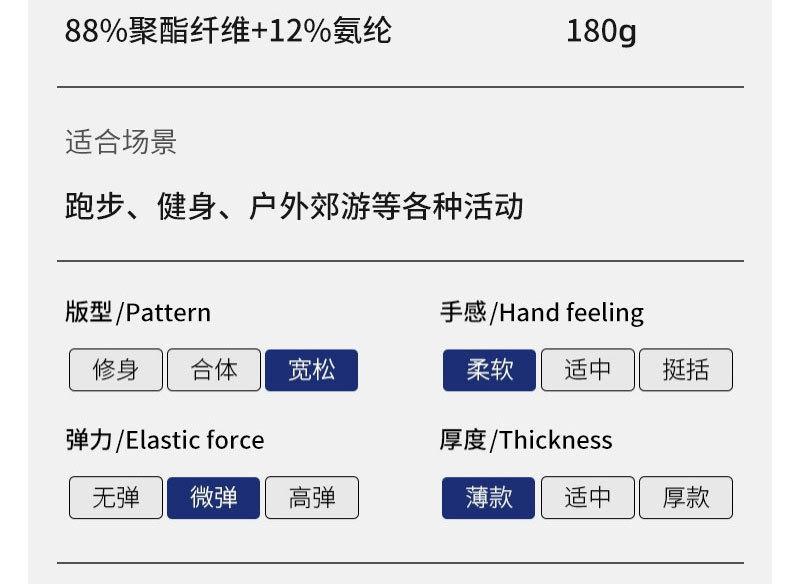 88%聚酯纤维+12%氨纶 180g

适合场景

跑步、健身、户外郊游等各种活动

版型/Pattern

修身 合体 宽松

弹力/Elastic force

无弹 微弹 高弹

手感/Hand feeling

柔软 适中 挺括

厚度/Thickness

薄款 适中 厚款