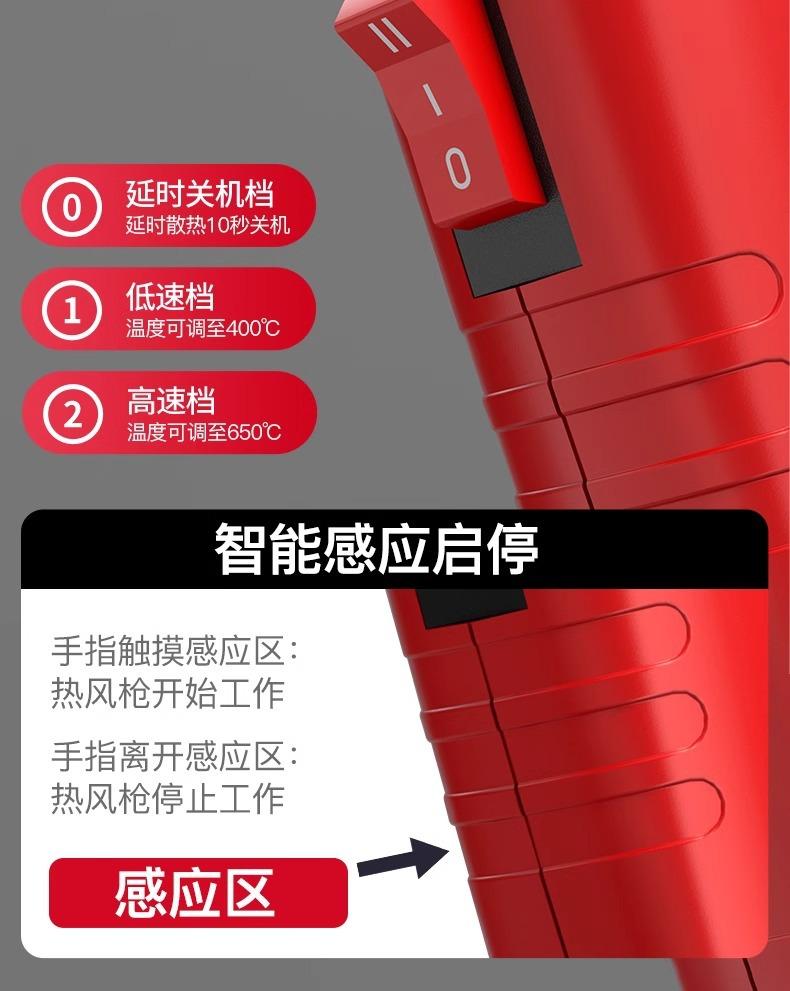 II
I
0

0 延时关机档
延时散热10秒关机

1 低速档
温度可调至400℃

2 高速档
温度可调至650℃

智能感应启停

手指触摸感应区：
热风枪开始工作

手指离开感应区：
热风枪停止工作

感应区