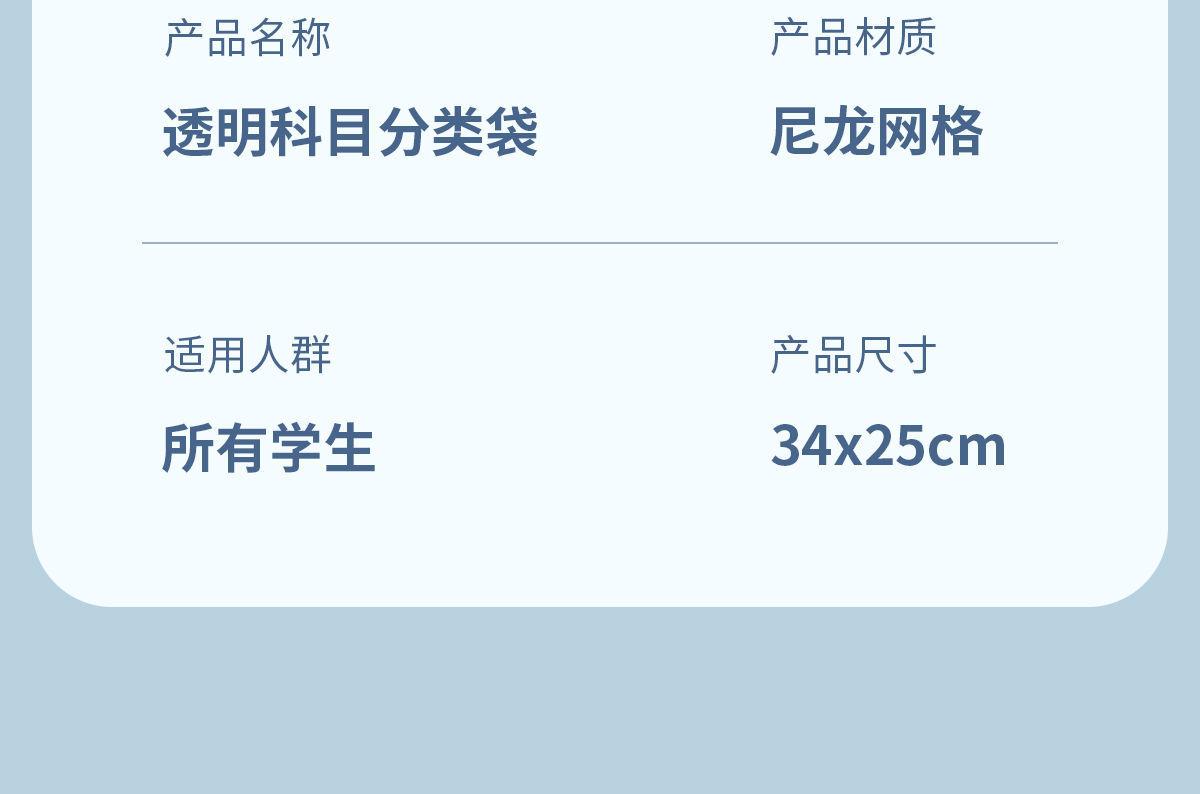 产品名称
透明科目分类袋

产品材质
尼龙网格

适用人群
所有学生

产品尺寸
34x25cm