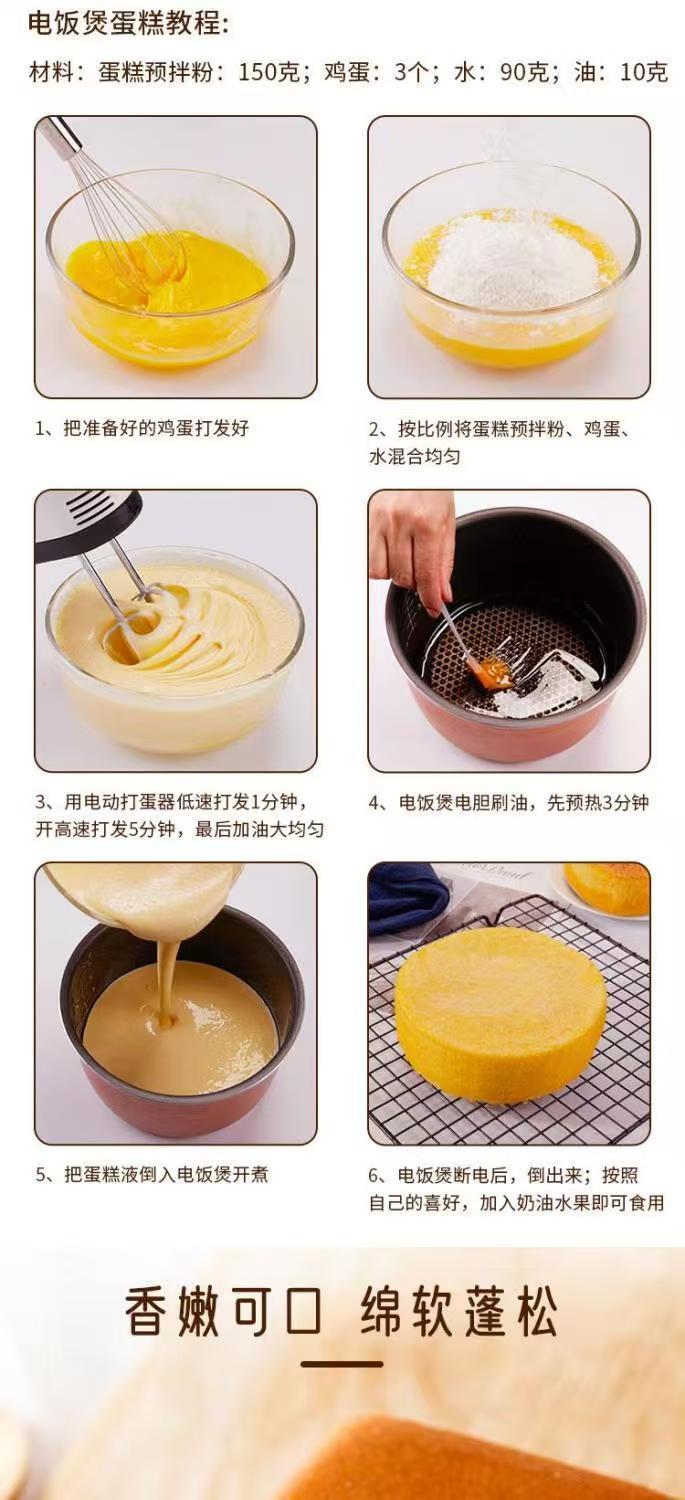 电饭煲蛋糕教程:

材料：蛋糕预拌粉：150克；鸡蛋：3个；水：90克；油：10克

1、把准备好的鸡蛋打发好

2、按比例将蛋糕预拌粉、鸡蛋、水混合均匀

3、用电动打蛋器低速打发1分钟，开高速打发5分钟，最后加油大均匀

4、电饭煲电胆刷油，先预热3分钟

5、把蛋糕液倒入电饭煲开煮

6、电饭煲断电后，倒出来；按照自己的喜好，加入奶油水果即可食用

香嫩可口 绵软蓬松