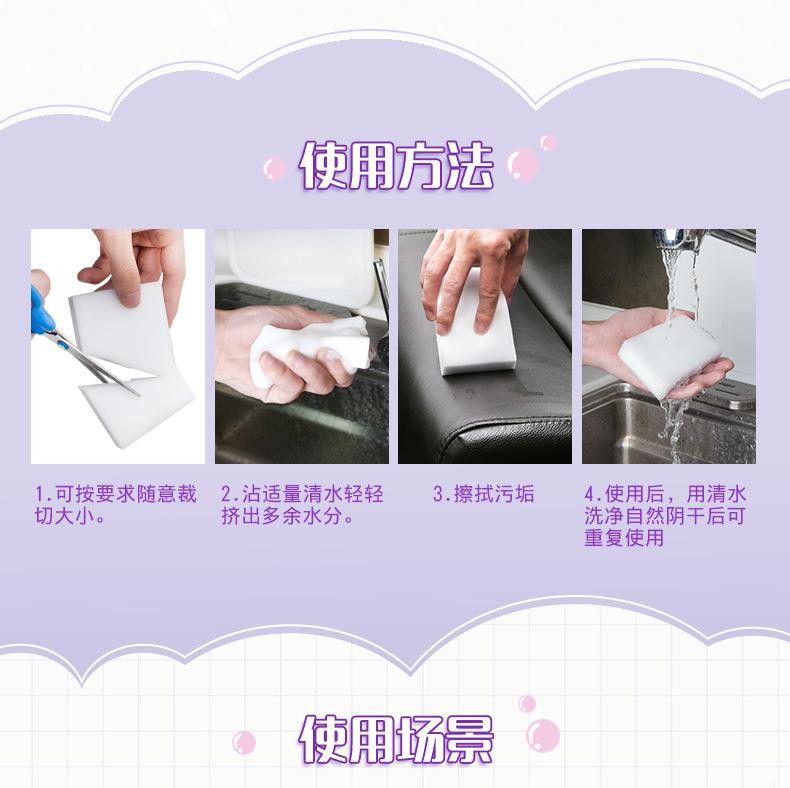 使用方法

1.可按要求随意裁切大小。

2.沾适量清水轻轻挤出多余水分。

3.擦拭污垢

4.使用后，用清水洗净自然阴干后可重复使用

使用场景