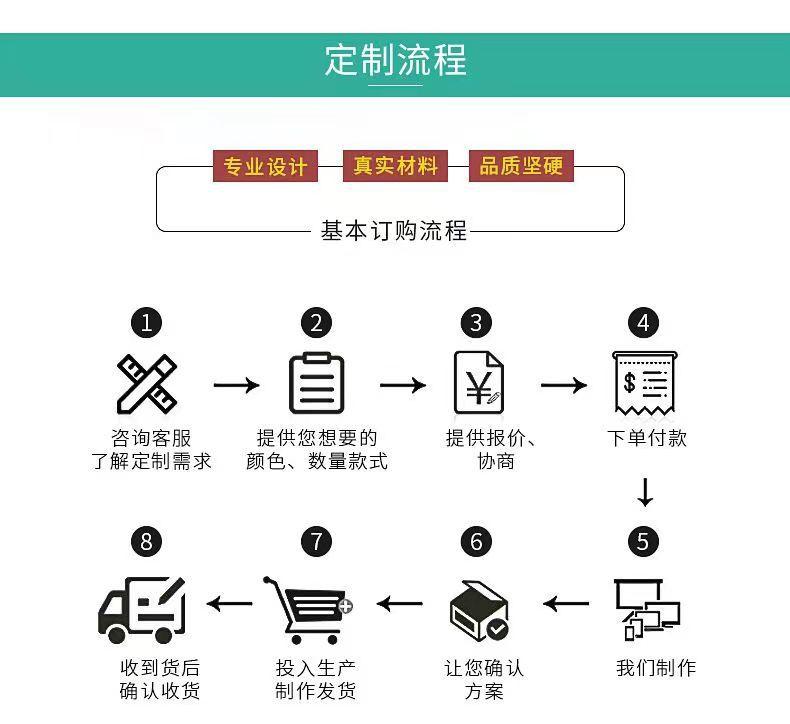 定制流程

专业设计 真实材料 品质坚硬

基本订购流程

1
咨询客服
了解定制需求

2
提供您想要的
颜色、数量款式

3
提供报价、
协商

4
下单付款

5
我们制作

6
让您确认
方案

7
投入生产
制作发货

8
收到货后
确认收货