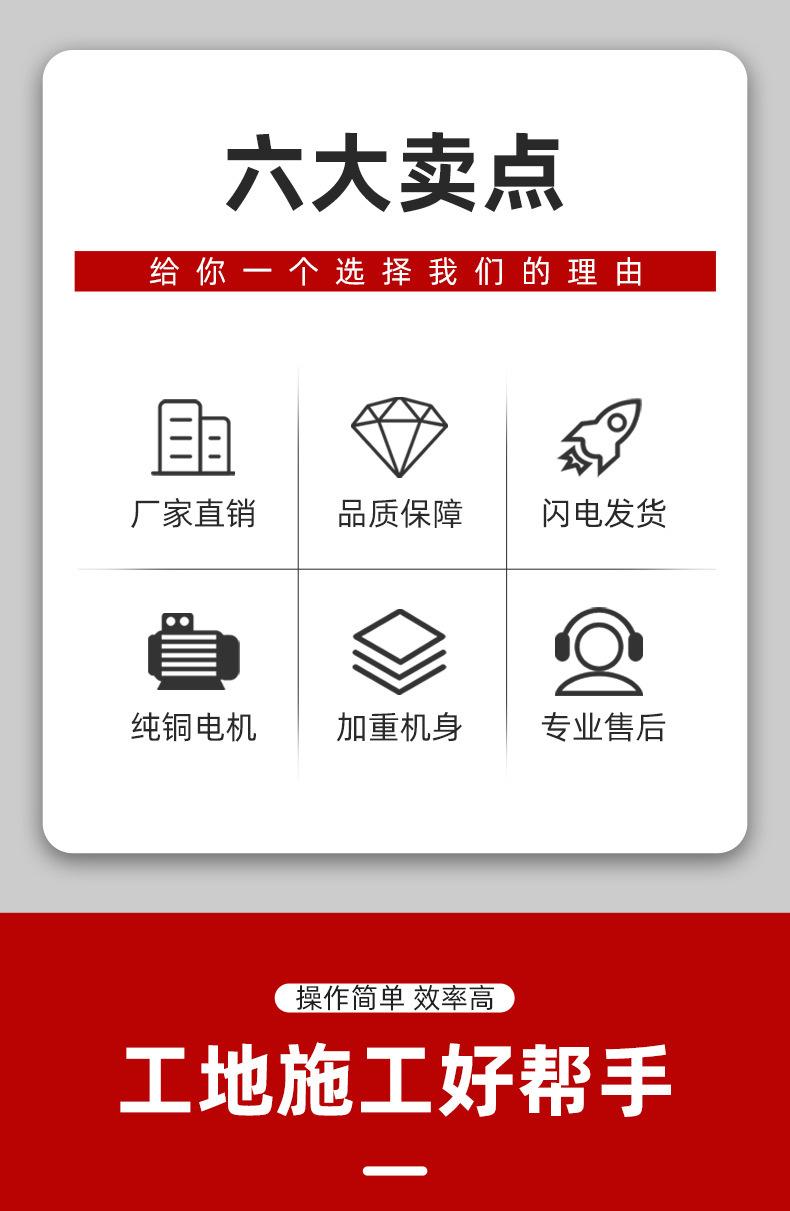 六大卖点

给你一个选择我们的理由

厂家直销

品质保障

闪电发货

纯铜电机

加重机身

专业售后

操作简单 效率高

工地施工好帮手