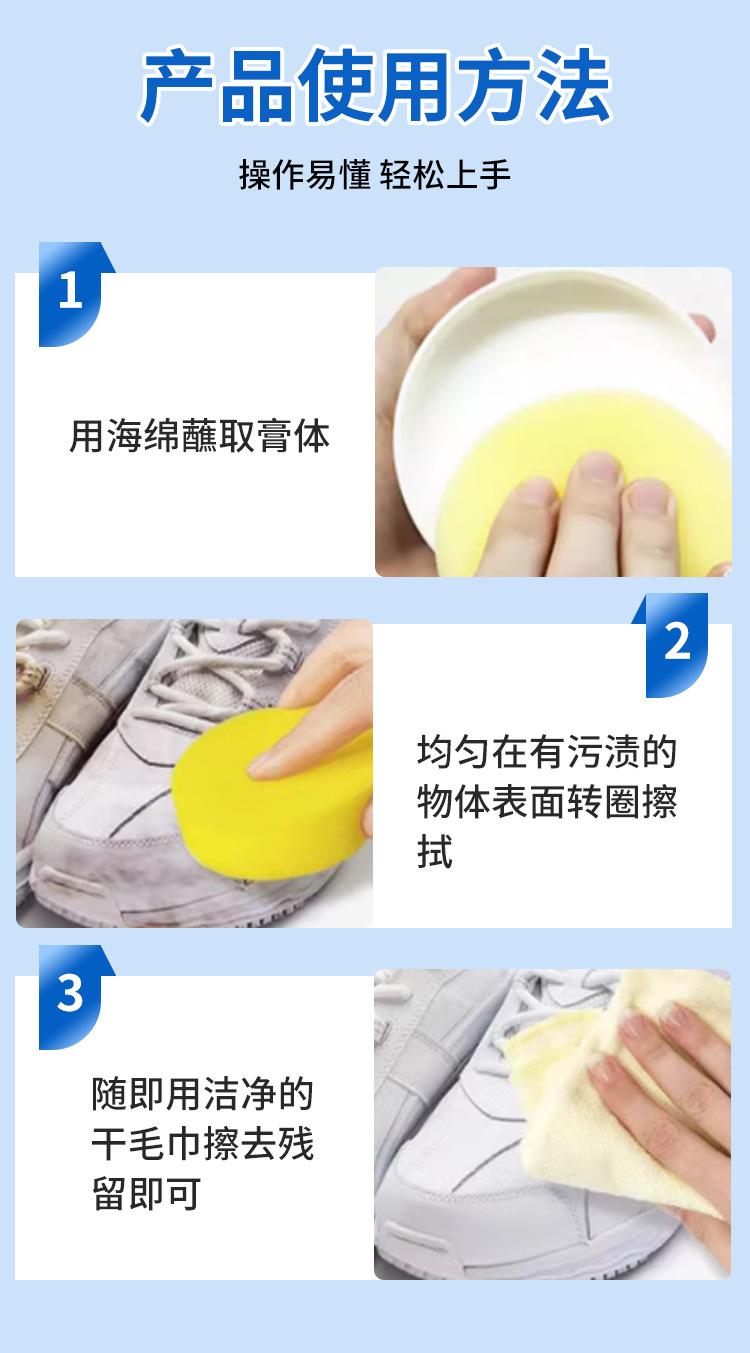 产品使用方法

操作易懂 轻松上手

1

用海绵蘸取膏体

2

均匀在有污渍的物体表面转圈擦拭

3

随即用洁净的干毛巾擦去残留即可