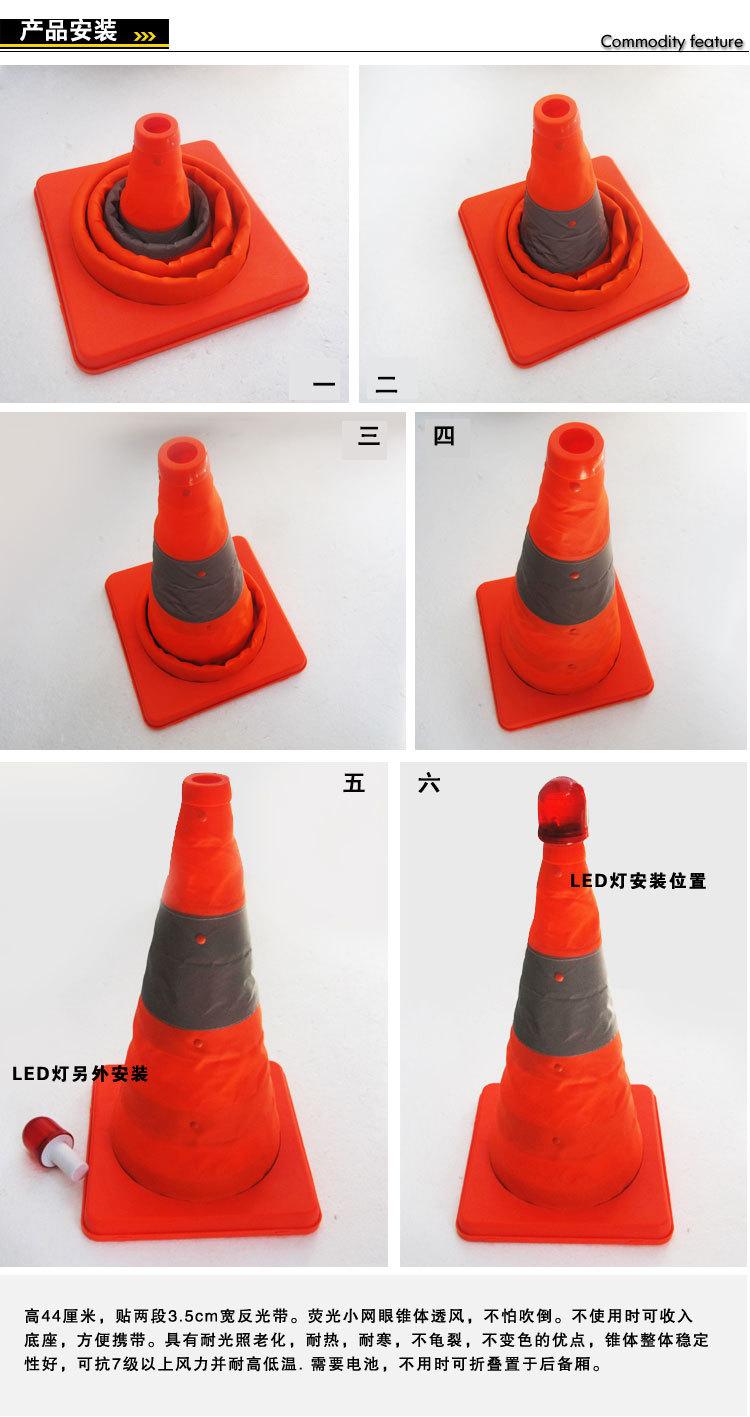 产品安装 >>>

Commodity feature

一

二

三

四

五

六

LED灯安装位置

LED灯另外安装

高44厘米，贴两段3.5cm宽反光带。荧光小网眼锥体透风，不怕吹倒。不使用时可收入底座，方便携带。具有耐光照老化，耐热，耐寒，不龟裂，不变色的优点，锥体整体稳定性好，可抗7级以上风力并耐高低温. 需要电池，不用时可折叠置于后备厢。