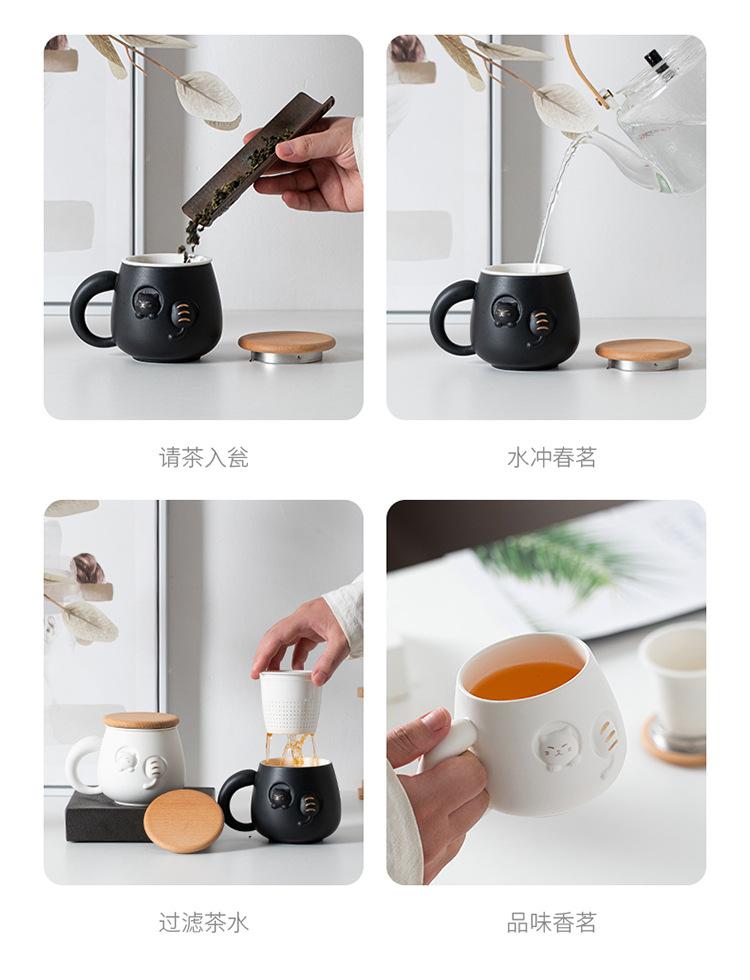 请茶入瓮

水冲春茗

过滤茶水

品味香茗