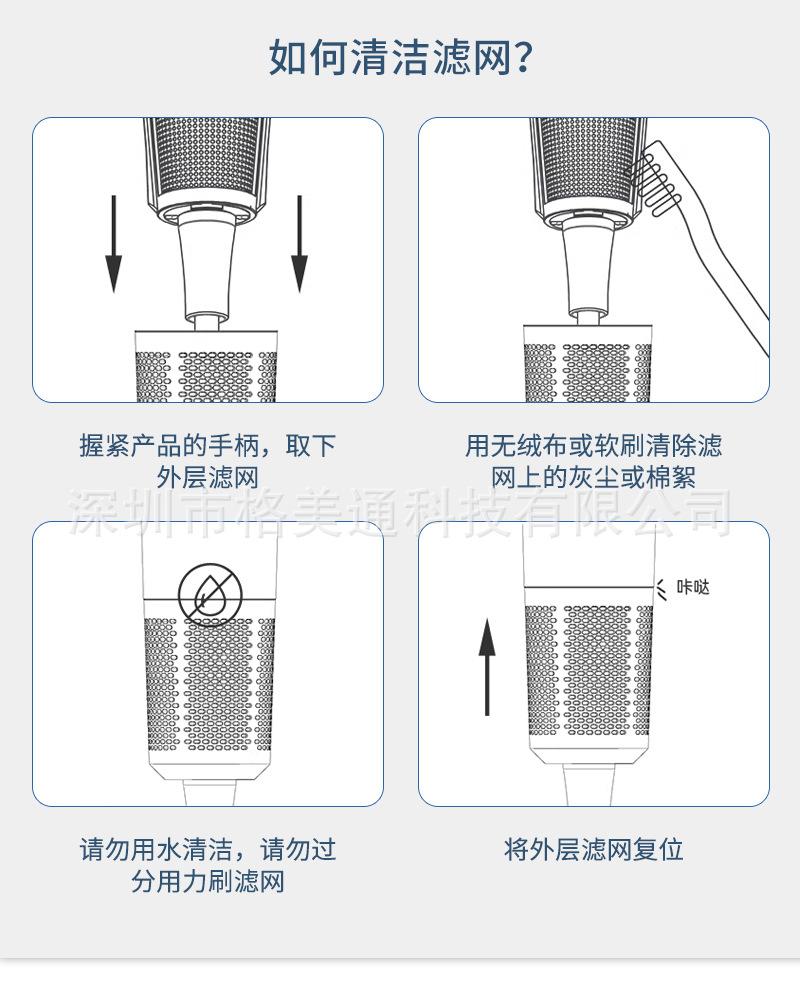 如何清洁滤网？

握紧产品的手柄，取下外层滤网

用无绒布或软刷清除滤网上的灰尘或棉絮

深圳市格美通科技有限公司

咔哒

请勿用水清洁，请勿过分用力刷滤网

将外层滤网复位