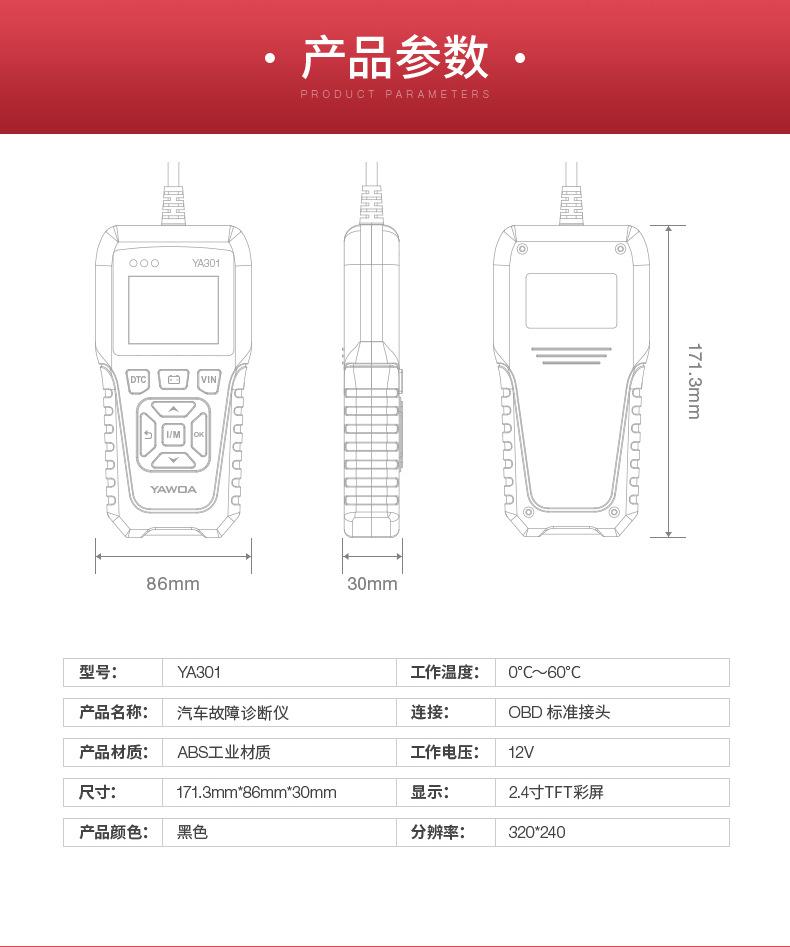 · 产品参数 ·
PRODUCT PARAMETERS

YA301
DTC
VIN
I/M
OK
YAWOA

86mm
30mm
171.3mm

| 型号: | YA301 | 工作温度: | 0°C~60°C |
|---|---|---|---|
| 产品名称: | 汽车故障诊断仪 | 连接: | OBD 标准接头 |
| 产品材质: | ABS工业材质 | 工作电压: | 12V |
| 尺寸: | 171.3mm*86mm*30mm | 显示: | 2.4寸TFT彩屏 |
| 产品颜色: | 黑色 | 分辨率: | 320*240 |