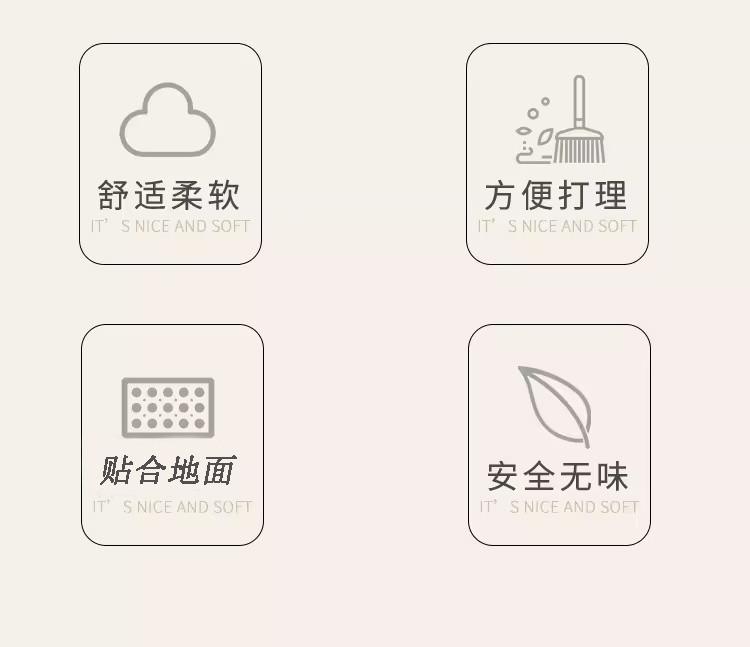 舒适柔软
IT'S NICE AND SOFT

方便打理
IT'S NICE AND SOFT

贴合地面
IT'S NICE AND SOFT

安全无味
IT'S NICE AND SOFT