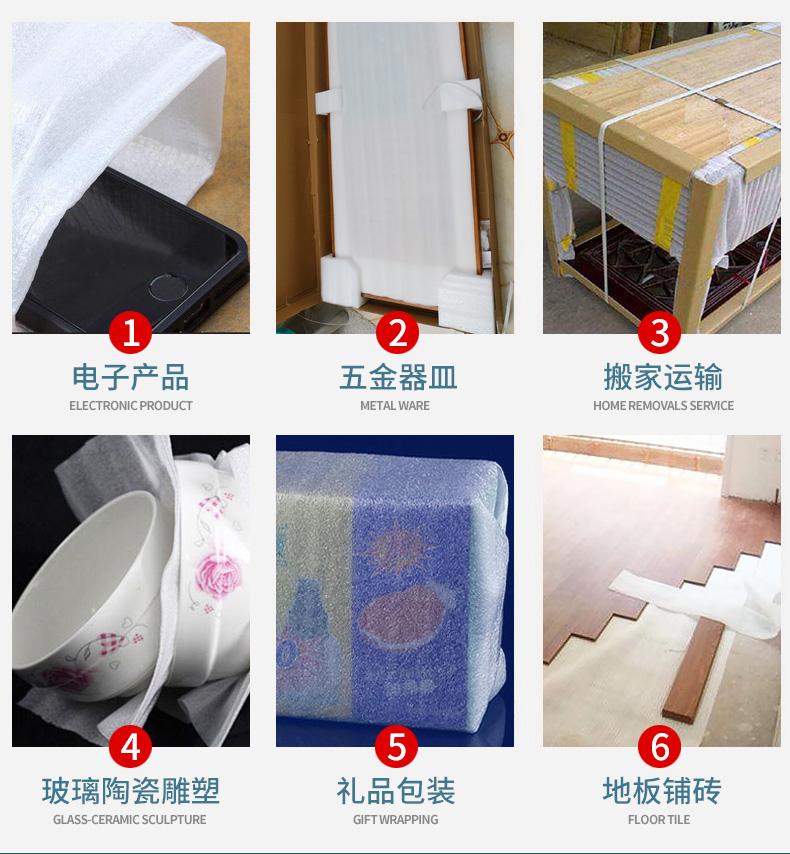 1
电子产品
ELECTRONIC PRODUCT

2
五金器皿
METAL WARE

3
搬家运输
HOME REMOVALS SERVICE

4
玻璃陶瓷雕塑
GLASS-CERAMIC SCULPTURE

5
礼品包装
GIFT WRAPPING

6
地板铺砖
FLOOR TILE