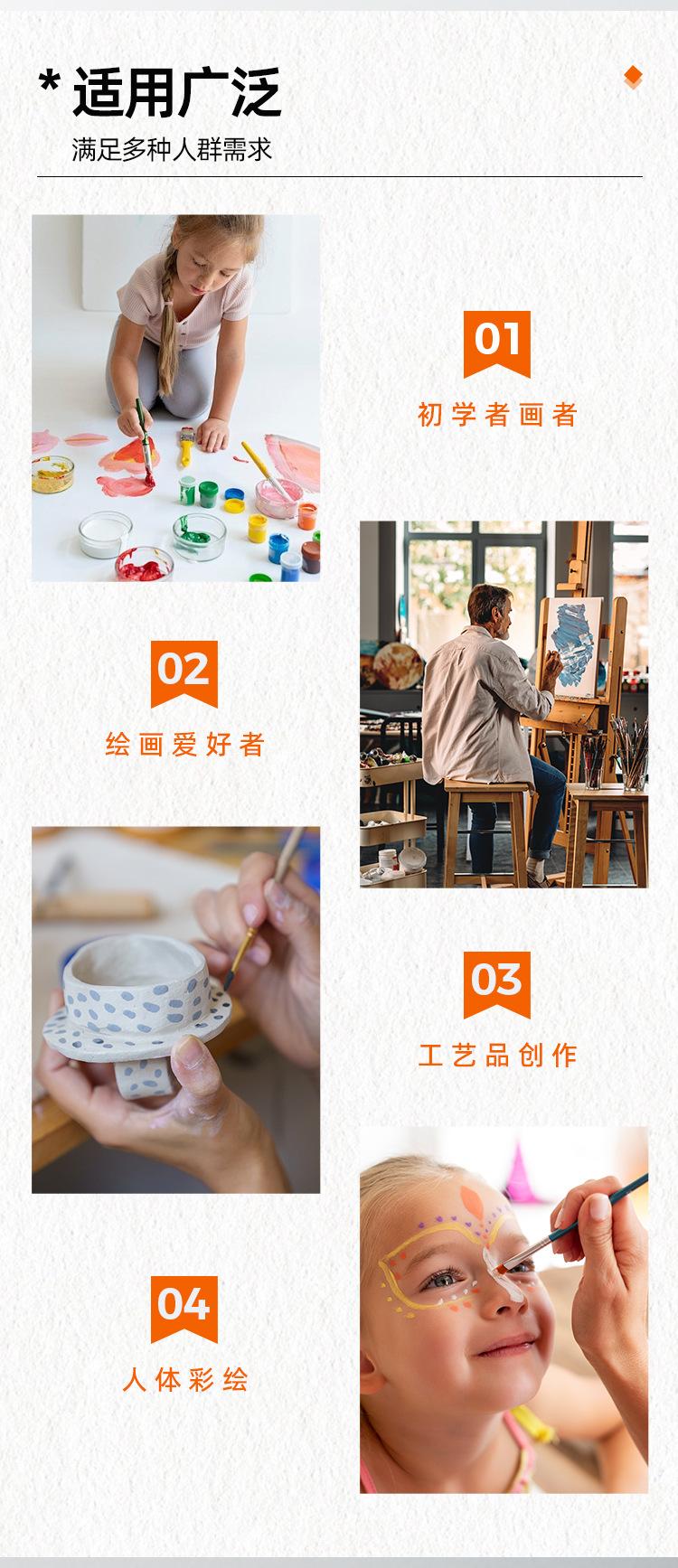 * 适用广泛

满足多种人群需求

01

初学者画者

02

绘画爱好者

03

工艺品创作

04

人体彩绘