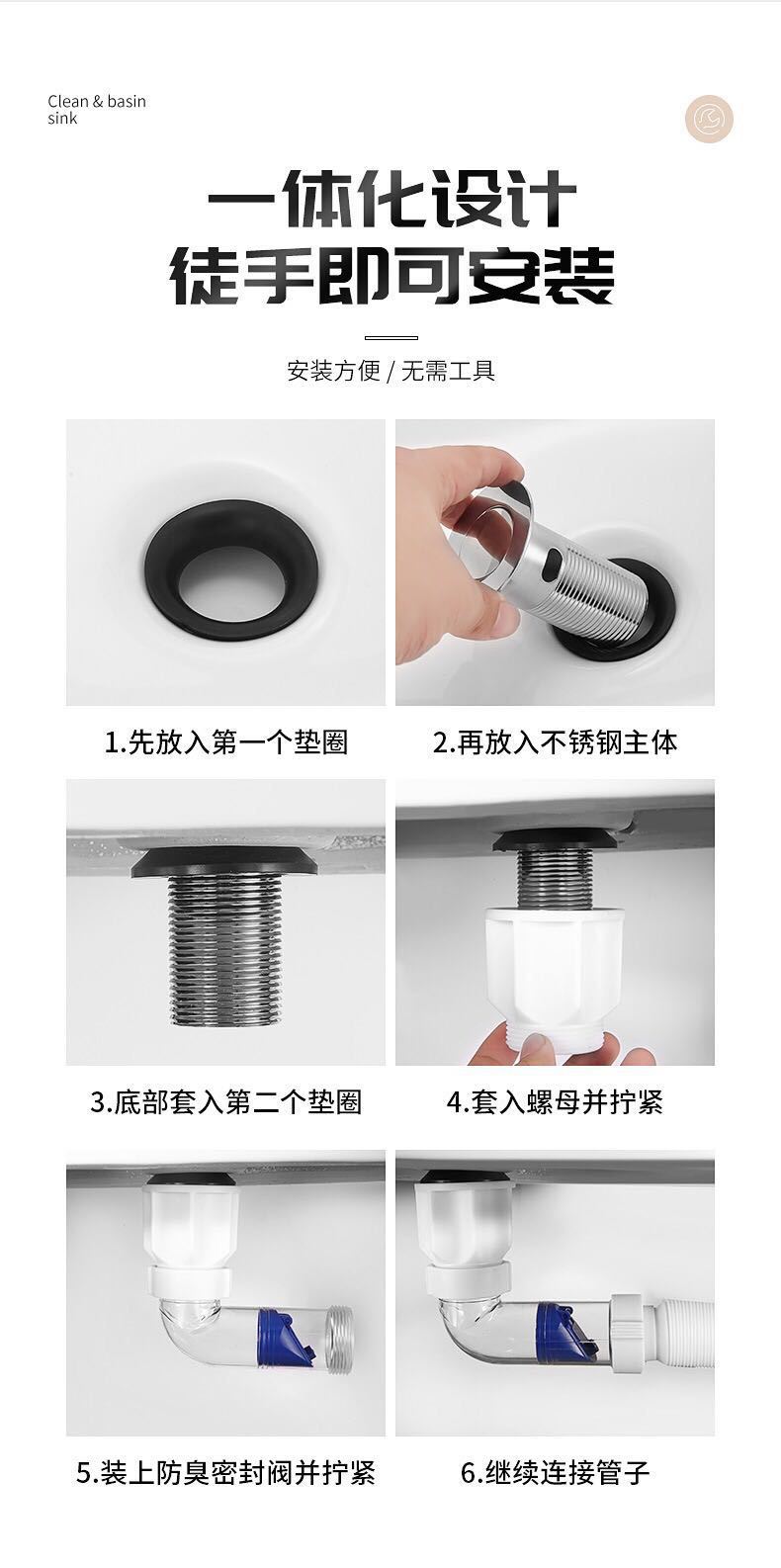 Clean & basin
sink

一体化设计
徒手即可安装

安装方便 / 无需工具

1.先放入第一个垫圈

2.再放入不锈钢主体

3.底部套入第二个垫圈

4.套入螺母并拧紧

5.装上防臭密封阀并拧紧

6.继续连接管子