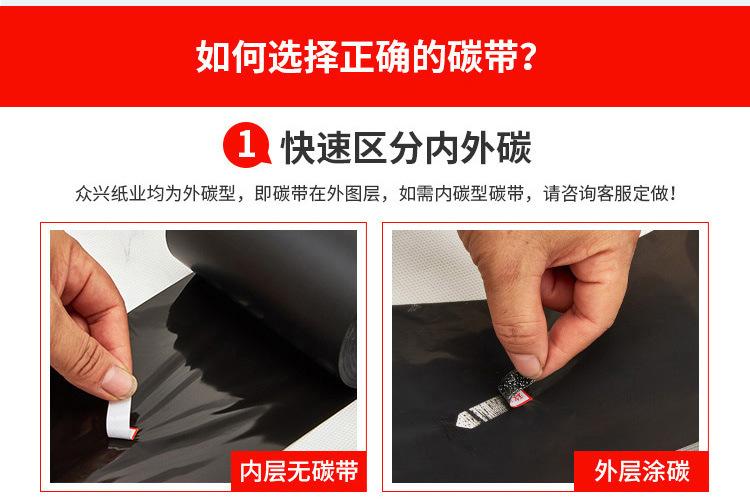 如何选择正确的碳带？

1 快速区分内外碳

众兴纸业均为外碳型，即碳带在外图层，如需内碳型碳带，请咨询客服定做！

内层无碳带

外层涂碳