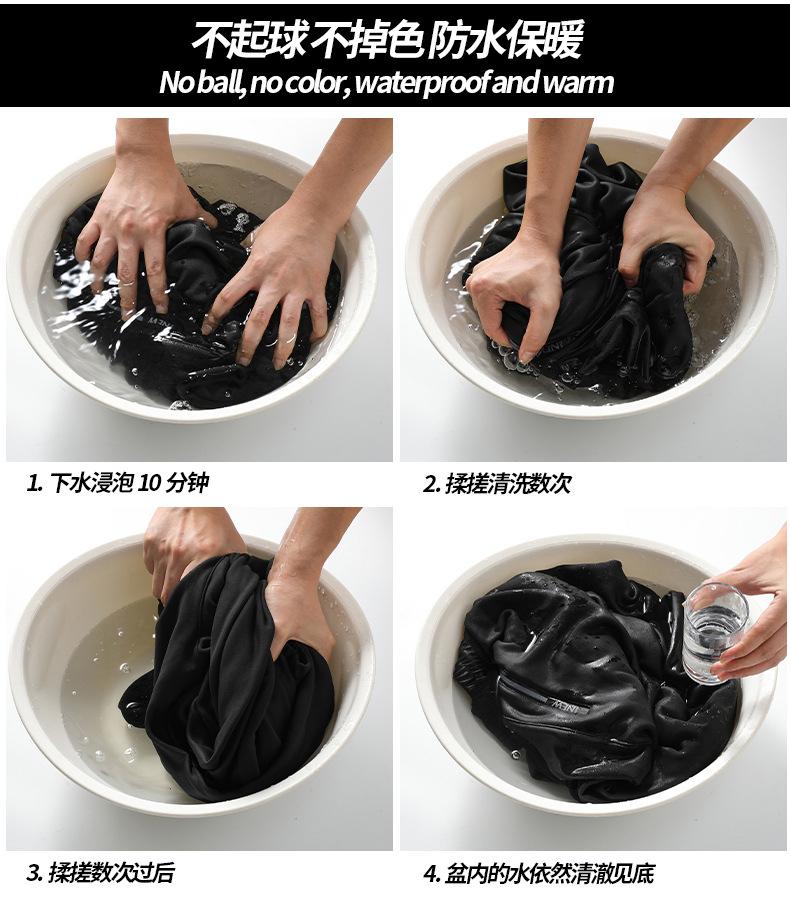 不起球 不掉色 防水保暖
No ball, no color, waterproof and warm

1. 下水浸泡 10 分钟

2. 揉搓清洗数次

3. 揉搓数次过后

4. 盆内的水依然清澈见底