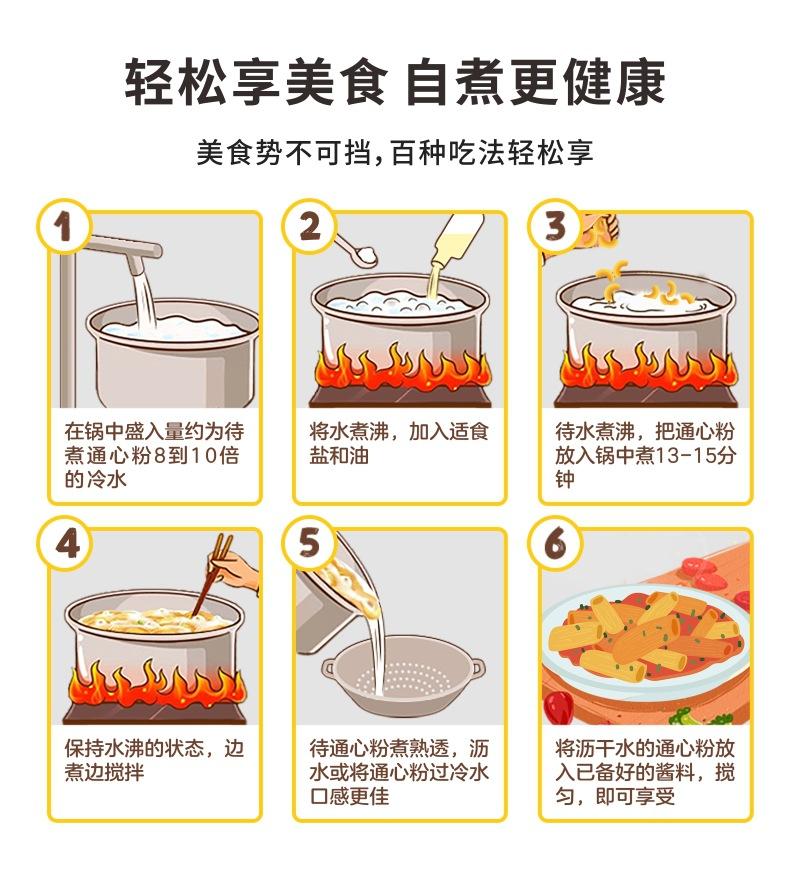 轻松享美食 自煮更健康

美食势不可挡，百种吃法轻松享

1

在锅中盛入量约为待煮通心粉8到10倍的冷水

2

将水煮沸，加入适食盐和油

3

待水煮沸，把通心粉放入锅中煮13-15分钟

4

保持水沸的状态，边煮边搅拌

5

待通心粉煮熟透，沥水或将通心粉过冷水口感更佳

6

将沥干水的通心粉放入已备好的酱料，搅匀，即可享受