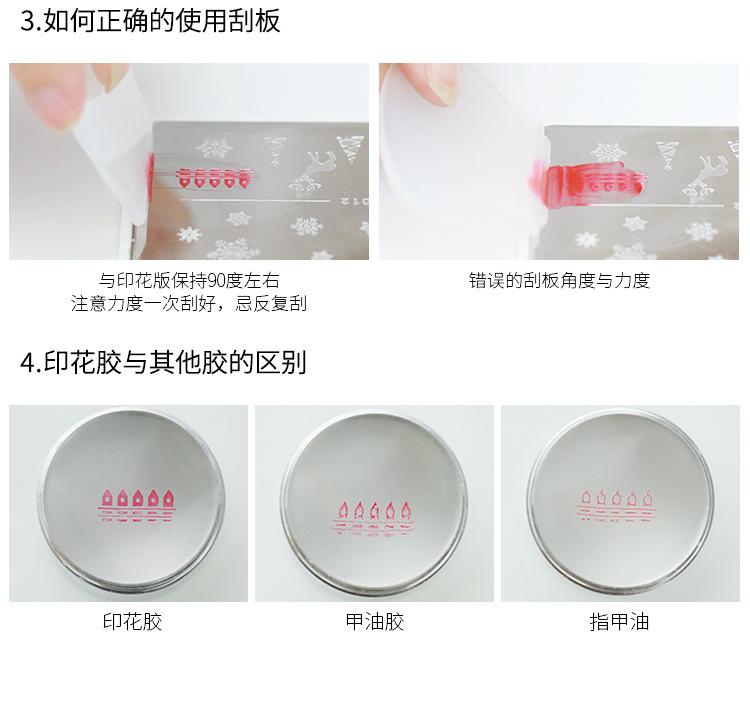 3.如何正确的使用刮板

与印花版保持90度左右
注意力度一次刮好，忌反复刮

错误的刮板角度与力度

4.印花胶与其他胶的区别

印花胶

甲油胶

指甲油