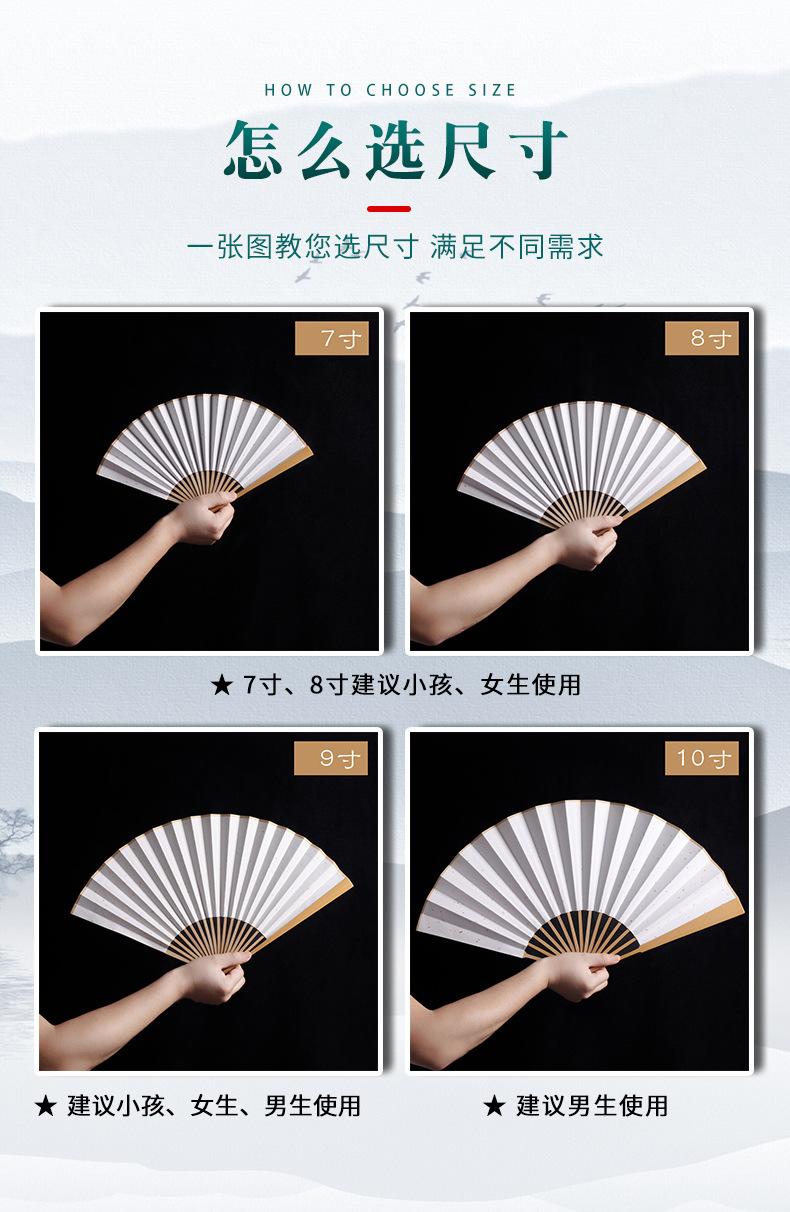 HOW TO CHOOSE SIZE

怎么选尺寸

一张图教您选尺寸 满足不同需求

7寸

8寸

★ 7寸、8寸建议小孩、女生使用

9寸

10寸

★ 建议小孩、女生、男生使用

★ 建议男生使用