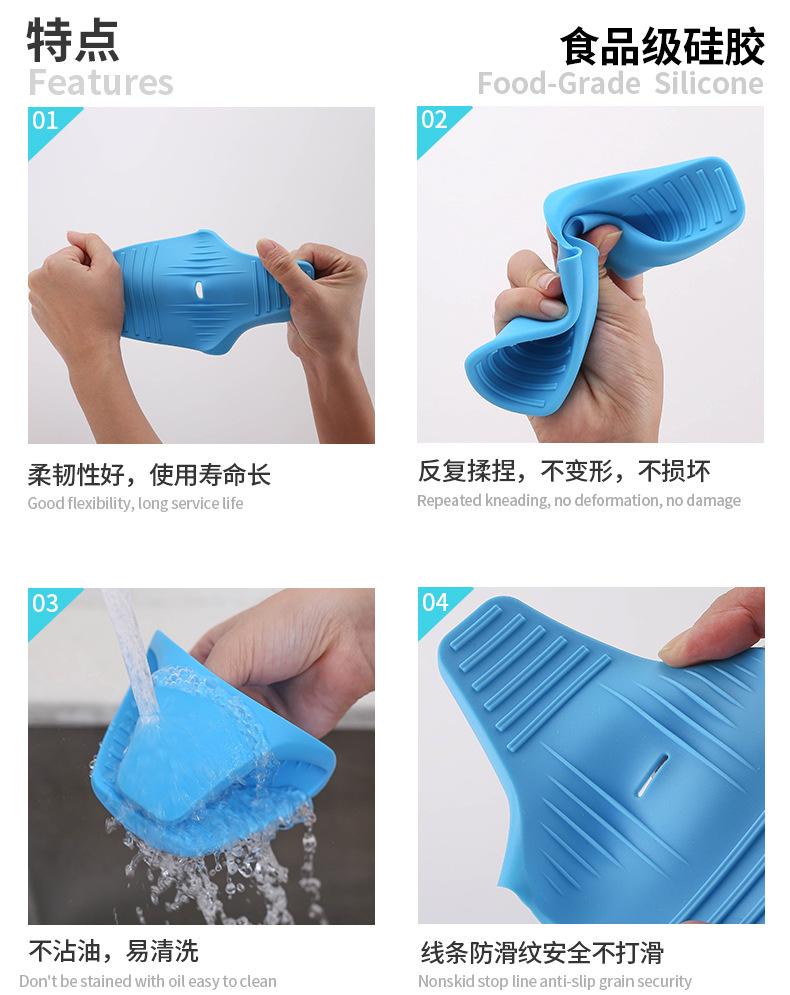 特点
Features

食品级硅胶
Food-Grade Silicone

01

柔韧性好，使用寿命长
Good flexibility, long service life

02

反复揉捏，不变形，不损坏
Repeated kneading, no deformation, no damage

03

不沾油，易清洗
Don't be stained with oil easy to clean

04

线条防滑纹安全不打滑
Nonskid stop line anti-slip grain security