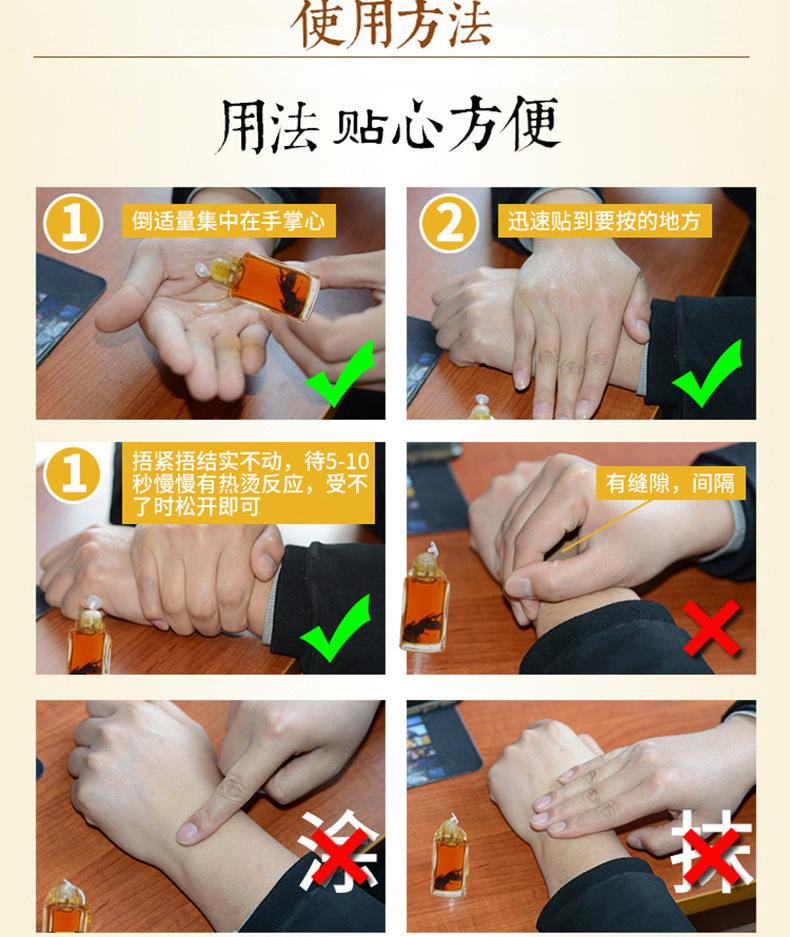 使用方法

用法 贴心方便

1 倒适量集中在手掌心

2 迅速贴到要按的地方

1 捂紧捂结实不动，待5-10秒慢慢有热烫反应，受不了时松开即可

有缝隙，间隔

涂

抹