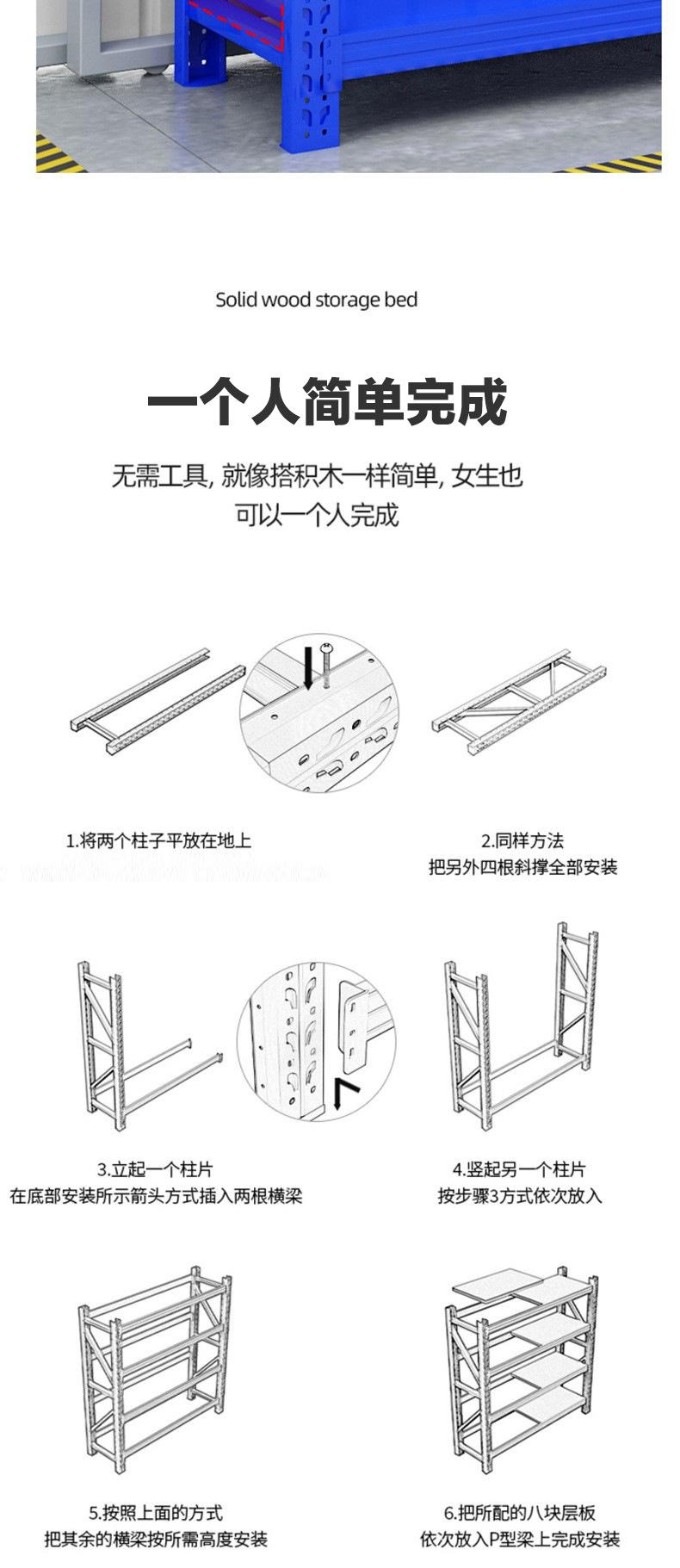 Solid wood storage bed

一个人简单完成

无需工具, 就像搭积木一样简单, 女生也可以一个人完成

1.将两个柱子平放在地上

2.同样方法
把另外四根斜撑全部安装

3.立起一个柱片
在底部安装所示箭头方式插入两根横梁

4.竖起另一个柱片
按步骤3方式依次放入

5.按照上面的方式
把其余的横梁按所需高度安装

6.把所配的八块层板
依次放入P型梁上完成安装