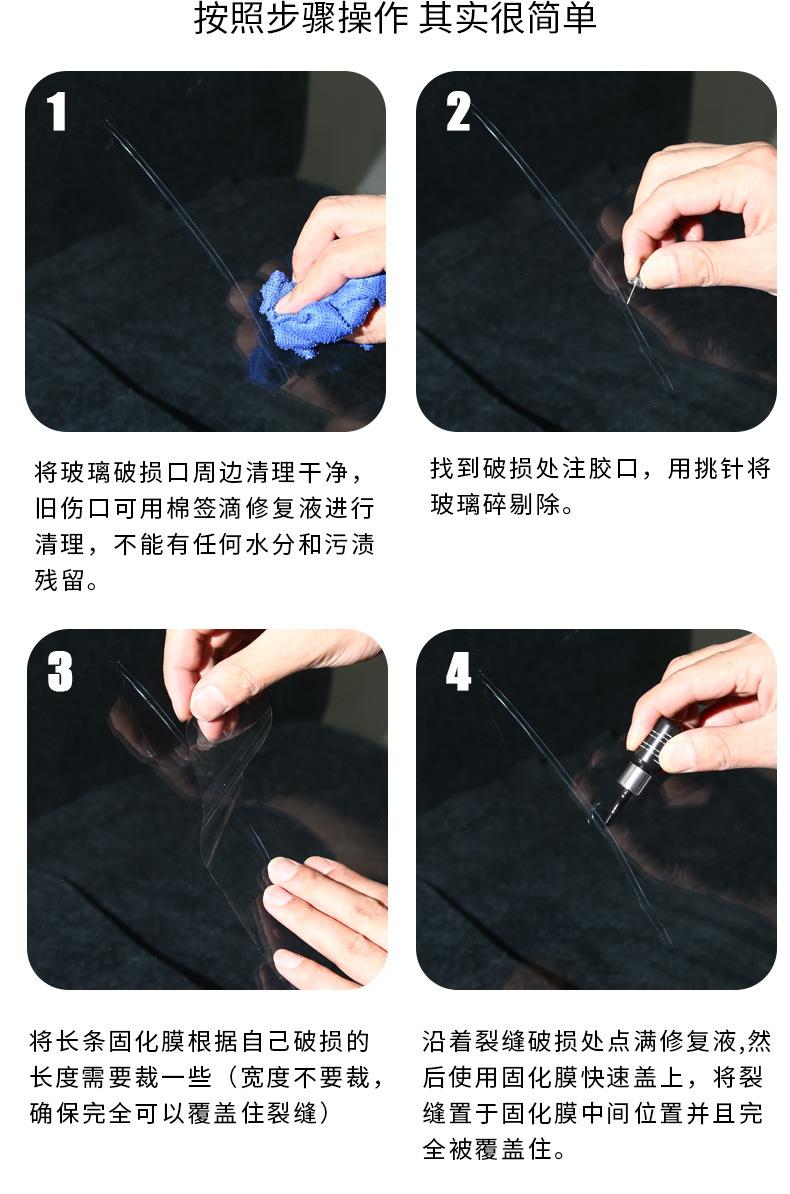 按照步骤操作 其实很简单

1

将玻璃破损口周边清理干净，旧伤口可用棉签滴修复液进行清理，不能有任何水分和污渍残留。

2

找到破损处注胶口，用挑针将玻璃碎剔除。

3

将长条固化膜根据自己破损的长度需要裁一些（宽度不要裁，确保完全可以覆盖住裂缝）

4

沿着裂缝破损处点满修复液,然后使用固化膜快速盖上，将裂缝置于固化膜中间位置并且完全被覆盖住。