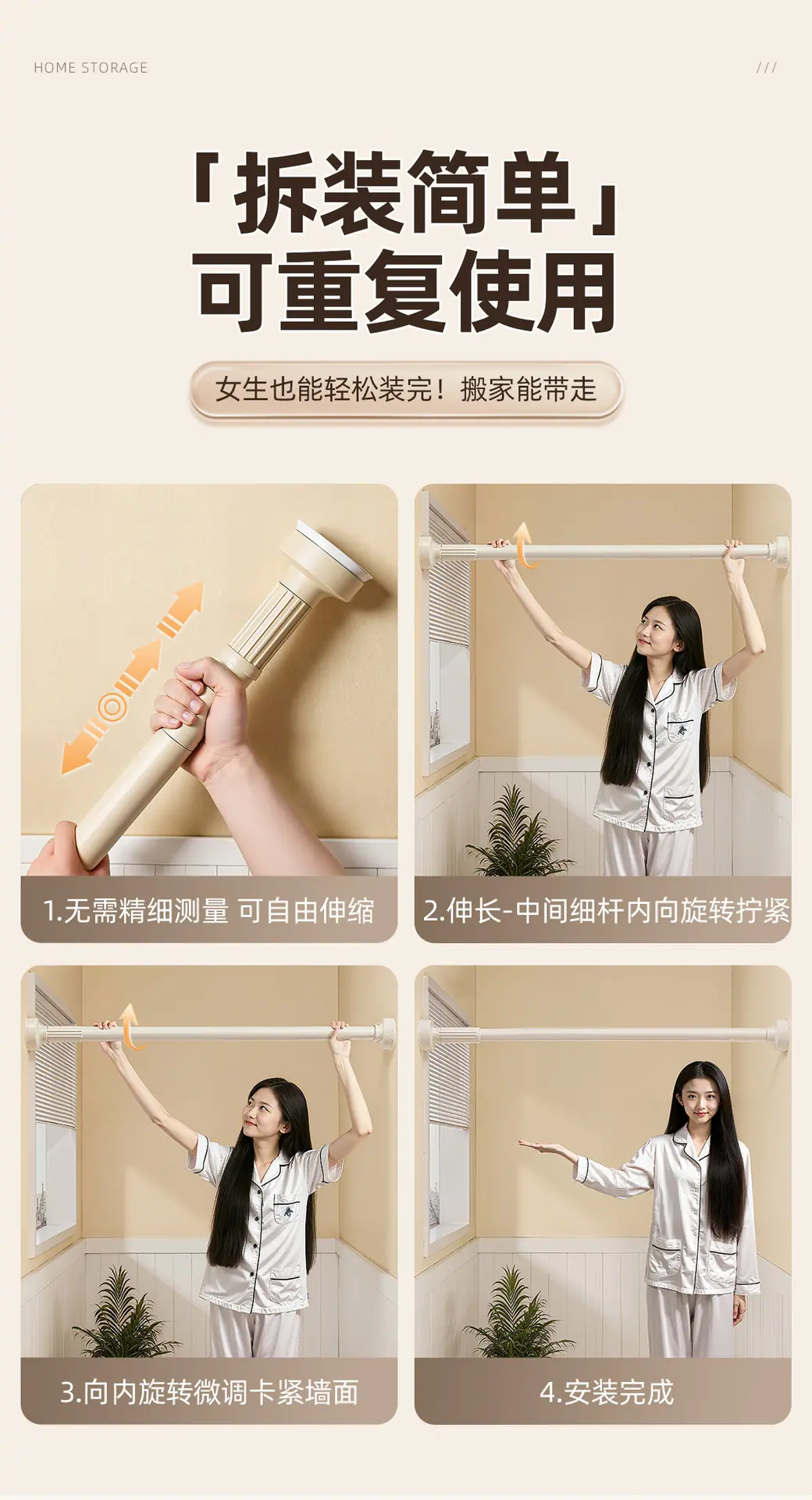 HOME STORAGE

///

「拆装简单」
可重复使用

女生也能轻松装完！搬家能带走

1.无需精细测量 可自由伸缩

2.伸长-中间细杆内向旋转拧紧

3.向内旋转微调卡紧墙面

4.安装完成