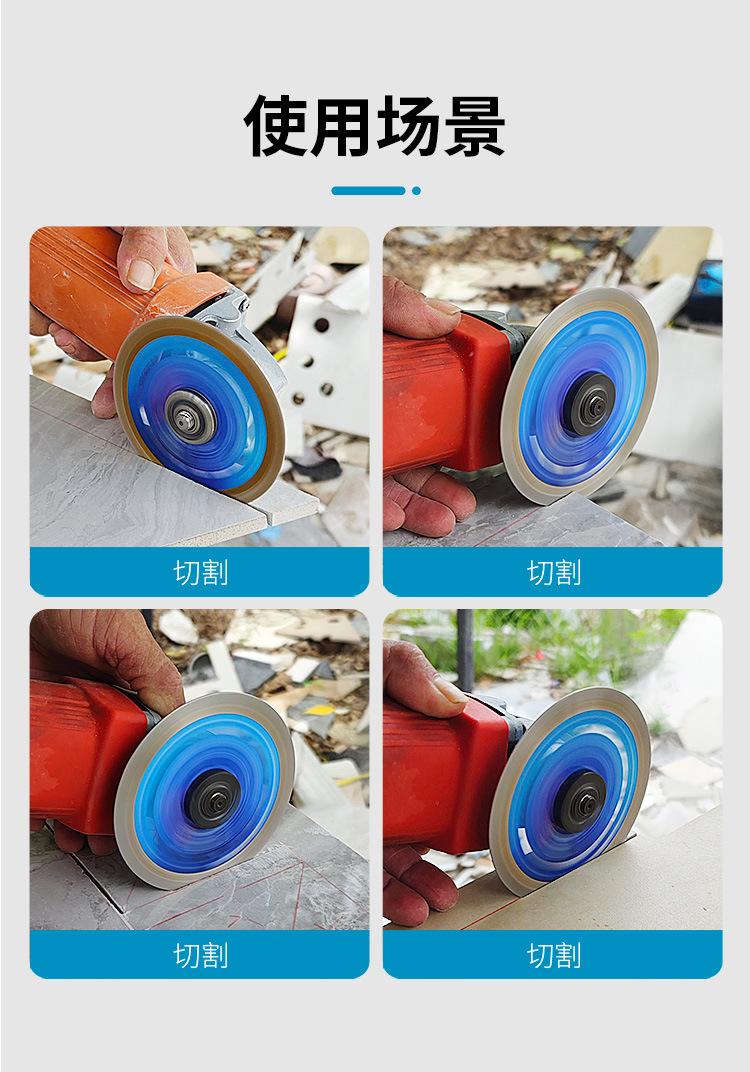 使用场景

切割

切割

切割

切割