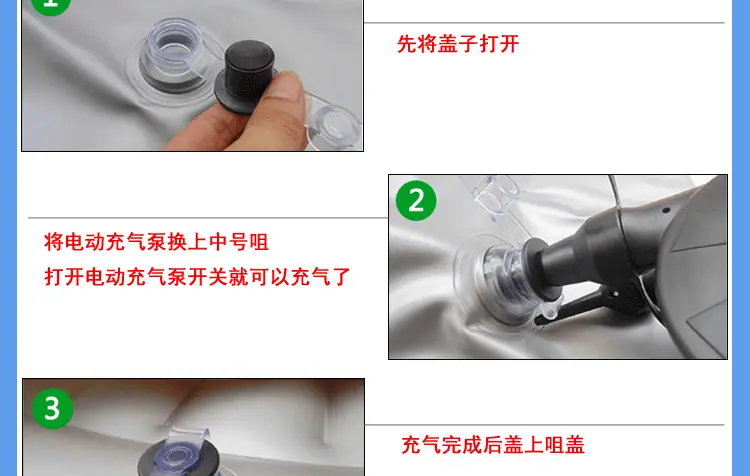 1

先将盖子打开

2

将电动充气泵换上中号咀
打开电动充气泵开关就可以充气了

3

充气完成后盖上咀盖