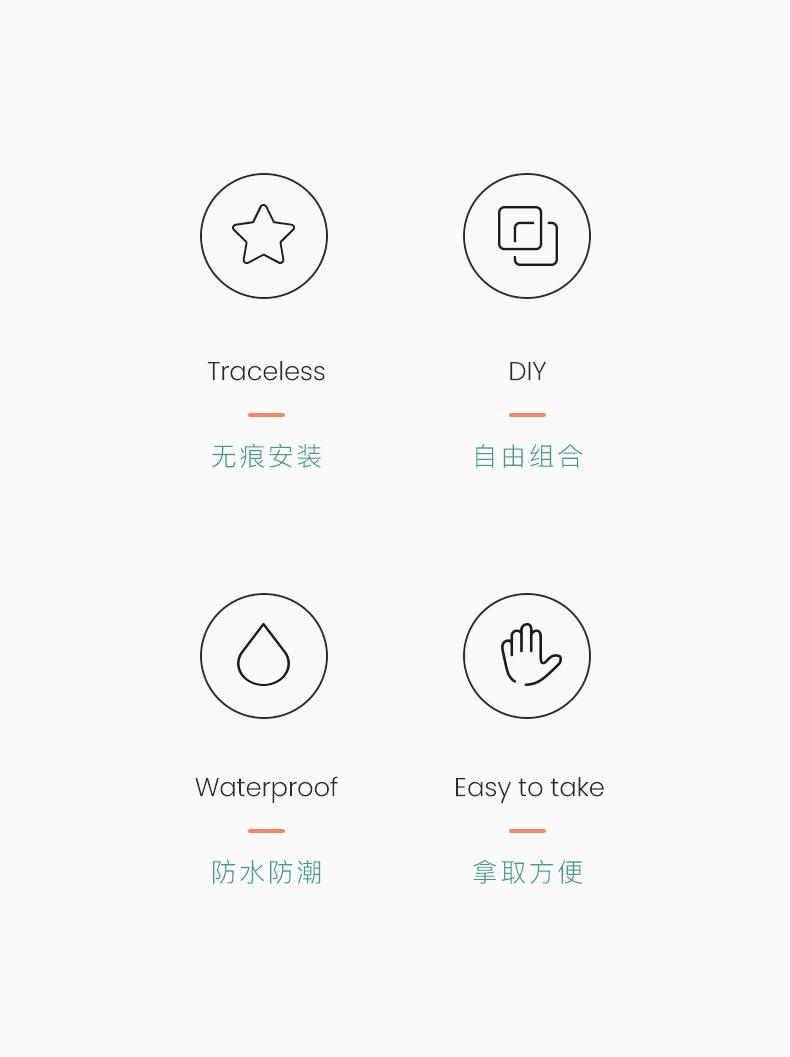 Traceless

无痕安装

DIY

自由组合

Waterproof

防水防潮

Easy to take

拿取方便